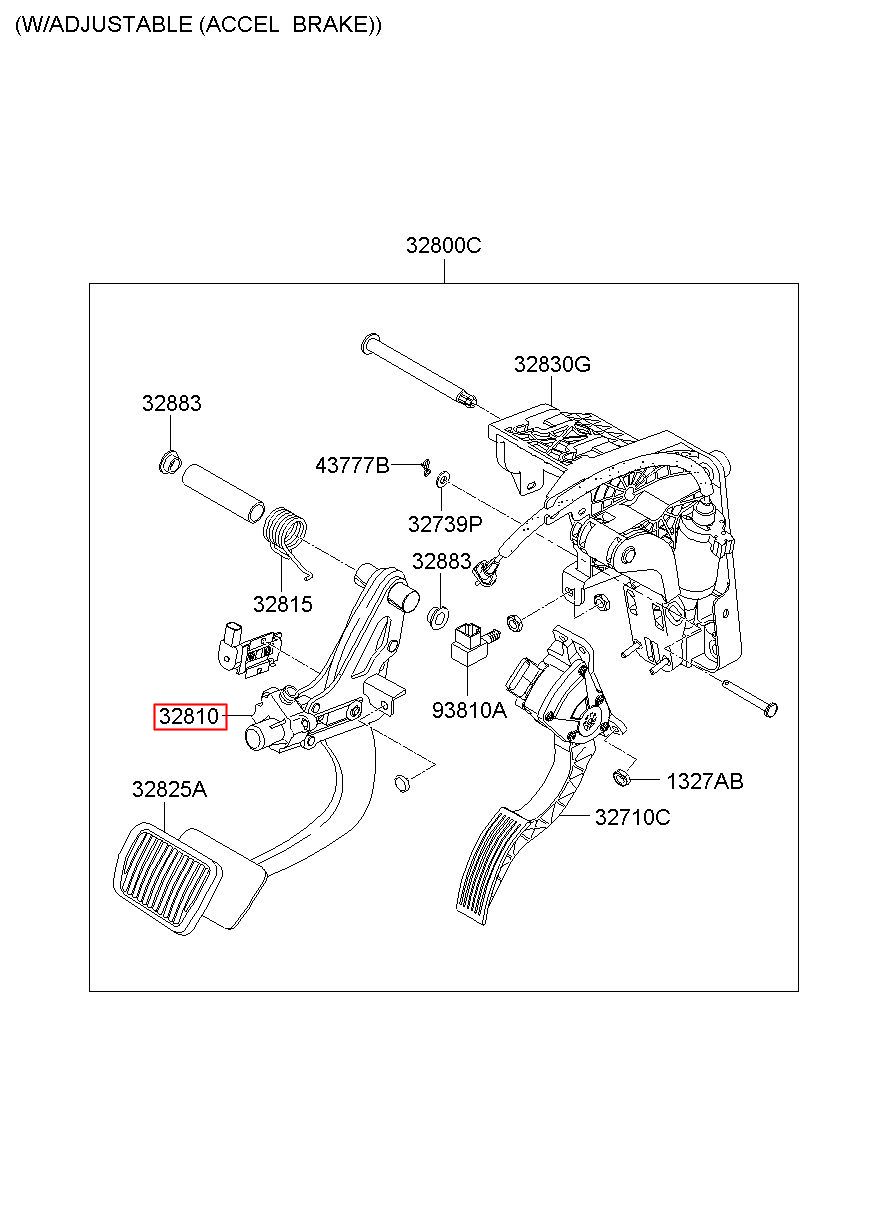 (W/ADJUSTABLE (ACCEL BRAKE))

32800C

32830G

32883

43777B

32739P

32883

32815

93810A

32810

1327AB

32825A

32710C