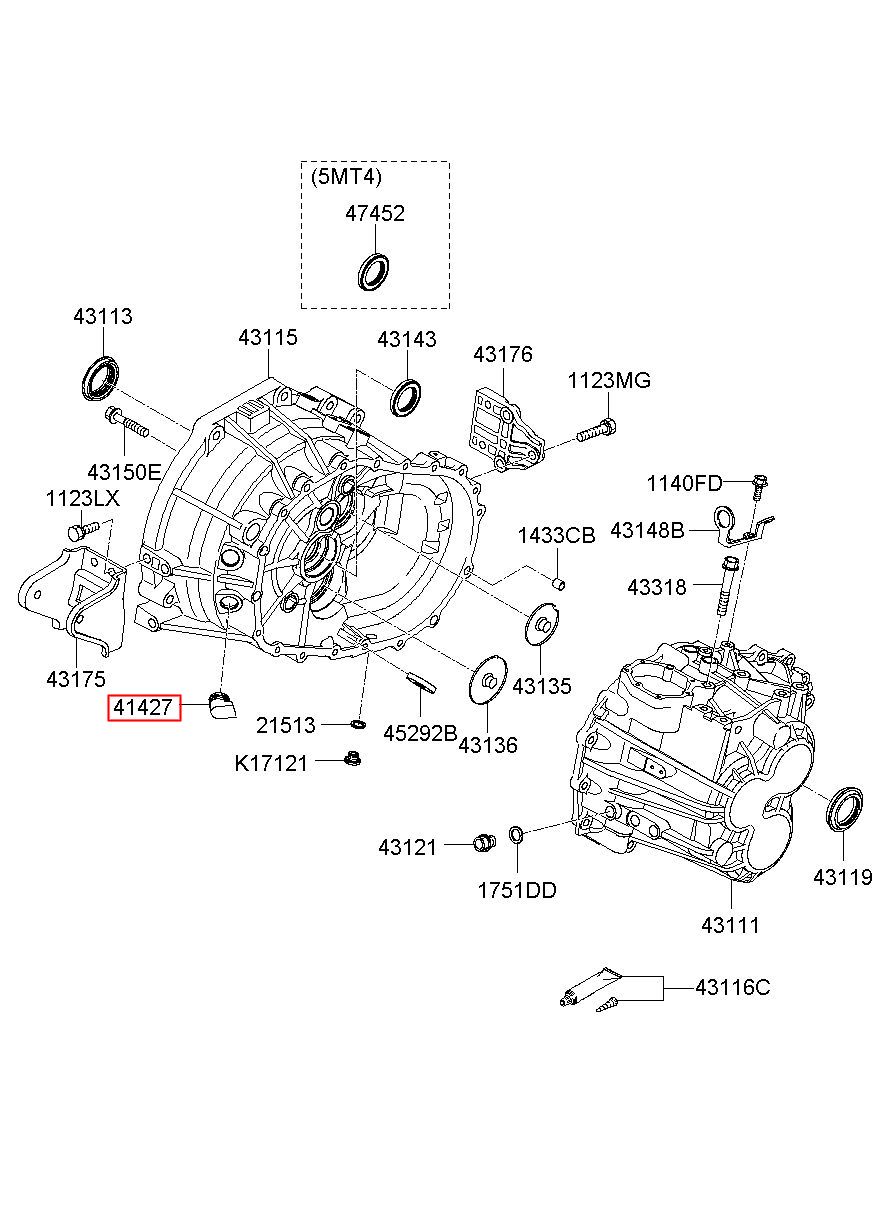 (5MT4)
47452

43113
43115
43143
43176
1123MG
43150E
1123LX
1140FD
43148B
1433CB
43318
43175
43135
41427
21513
45292B
43136
K17121
43121
1751DD
43119
43111
43116C