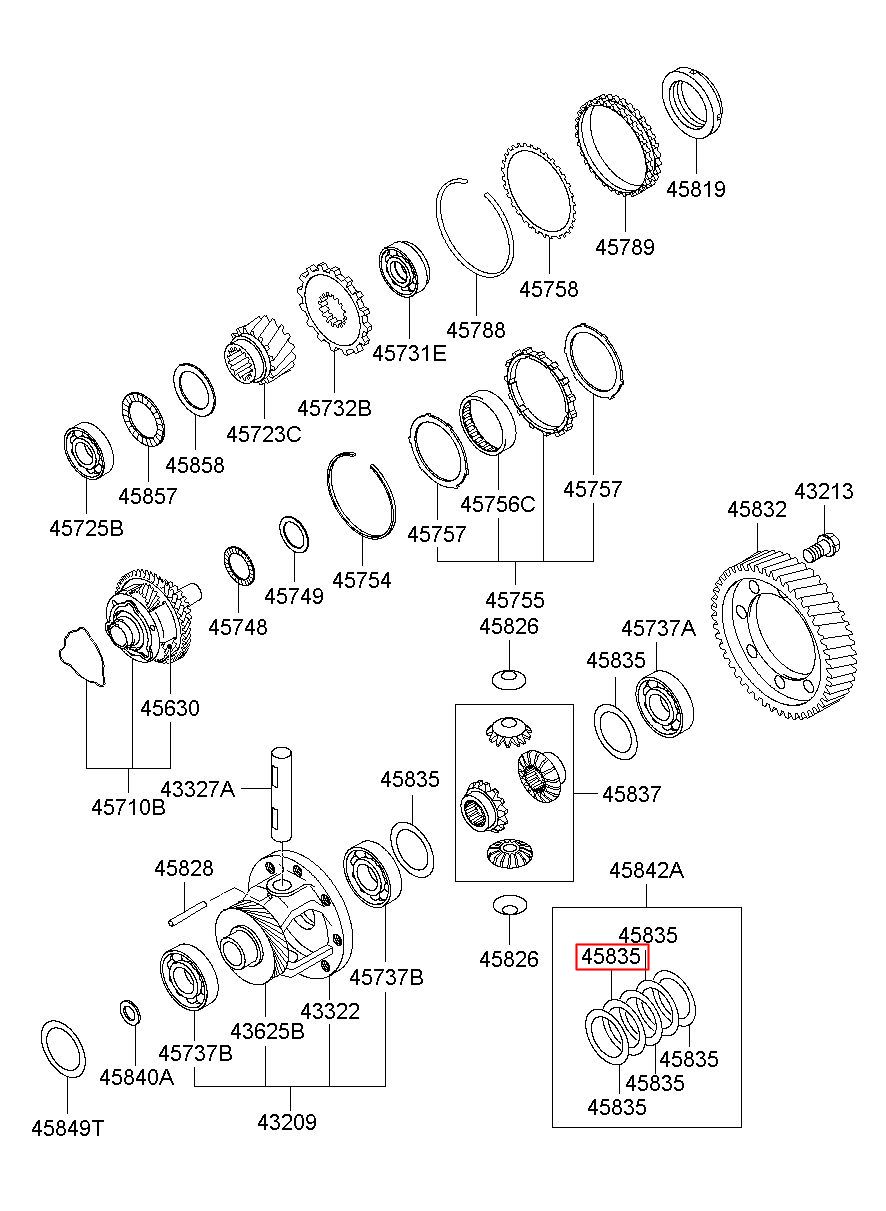 45819
45789
45758
45788
45731E
45732B
45723C
45858
45857
45725B
45757
45756C
45757
45755
45754
45749
45748
45630
45710B
45832
43213
45826
45737A
45835
45837
43327A
45835
45828
45737B
43322
43625B
45737B
45840A
45849T
43209
45826
45842A
45835
45835
45835
45835
45835