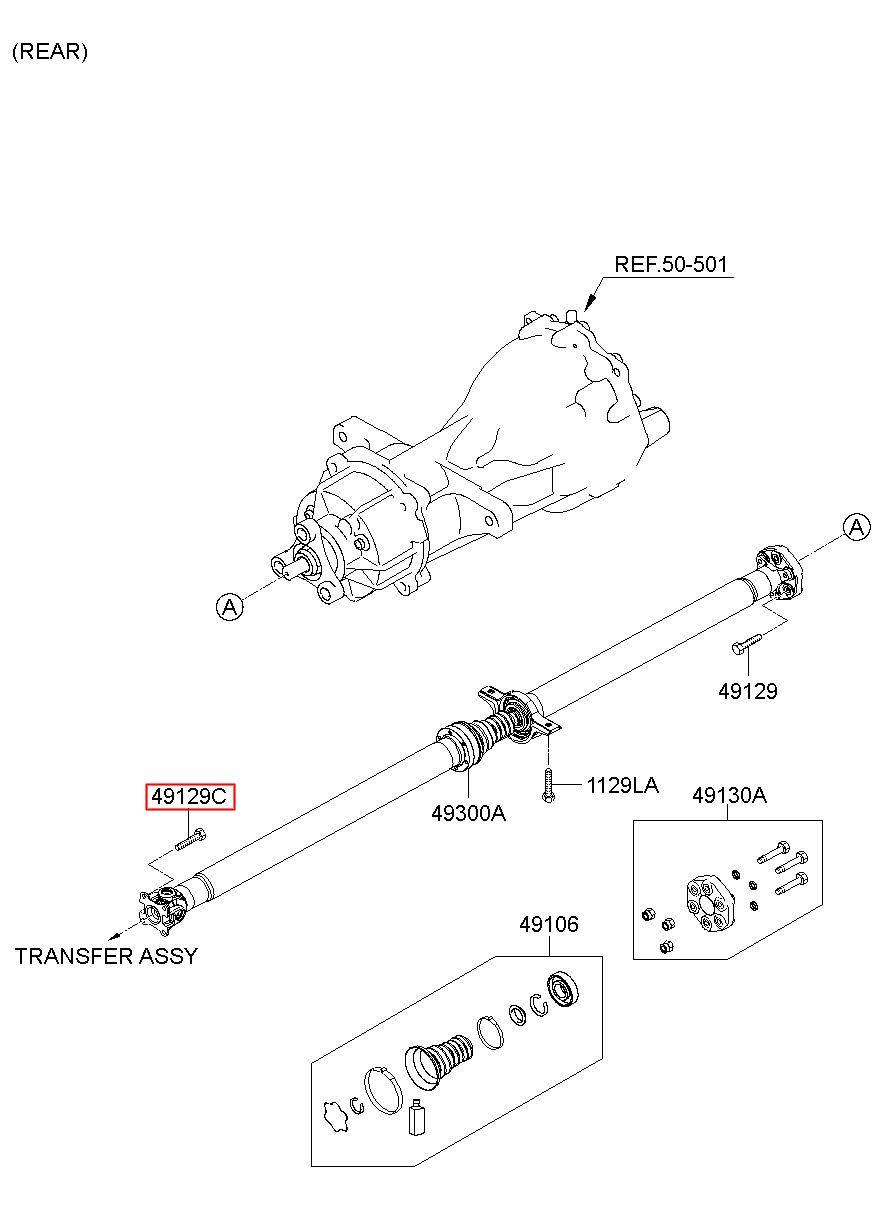 (REAR)

REF.50-501

A

A

49129

1129LA

49300A

49129C

49130A

TRANSFER ASSY

49106