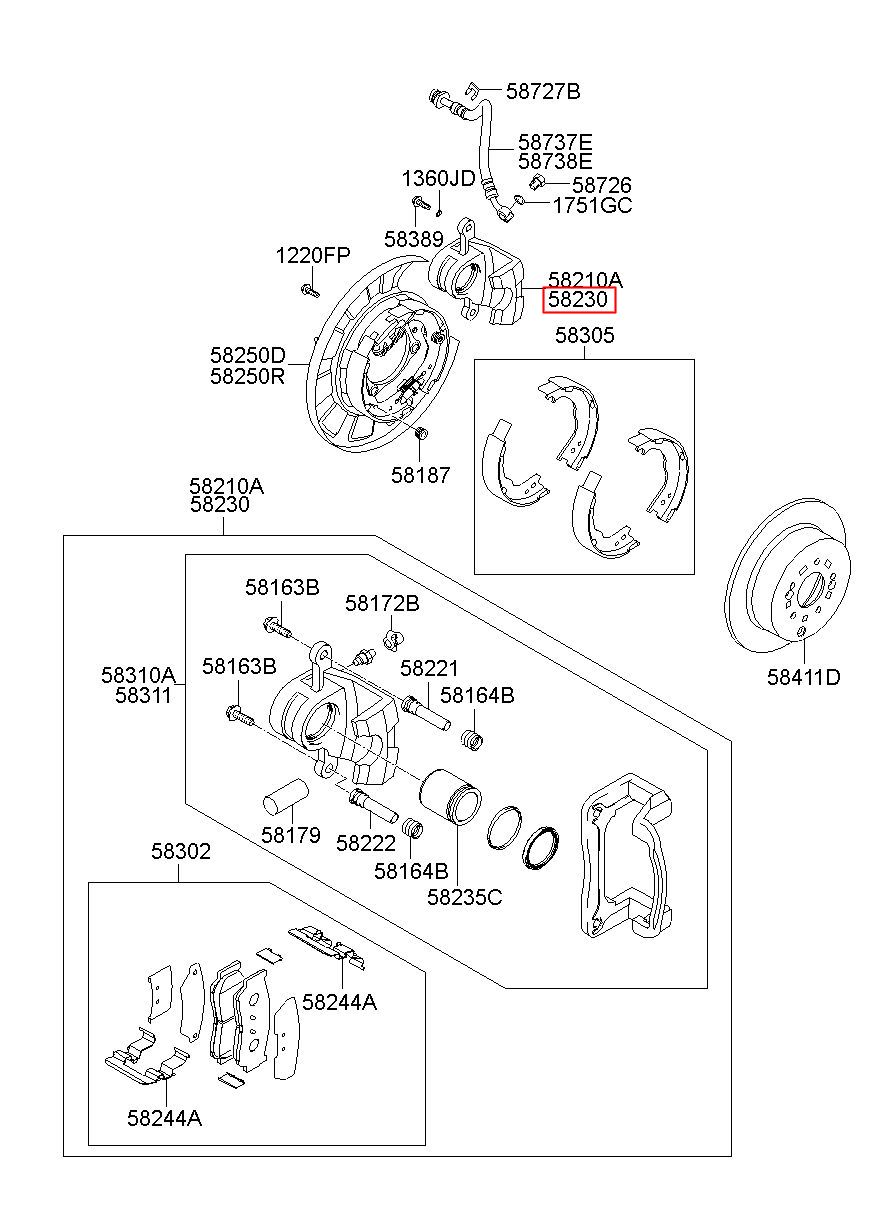 58727B
58737E
58738E
1360JD
58726
1751GC
58389
1220FP
58210A
58230
58305
58250D
58250R
58187
58210A
58230
58163B
58172B
58310A
58311
58163B
58221
58164B
58411D
58179
58222
58164B
58235C
58302
58244A
58244A