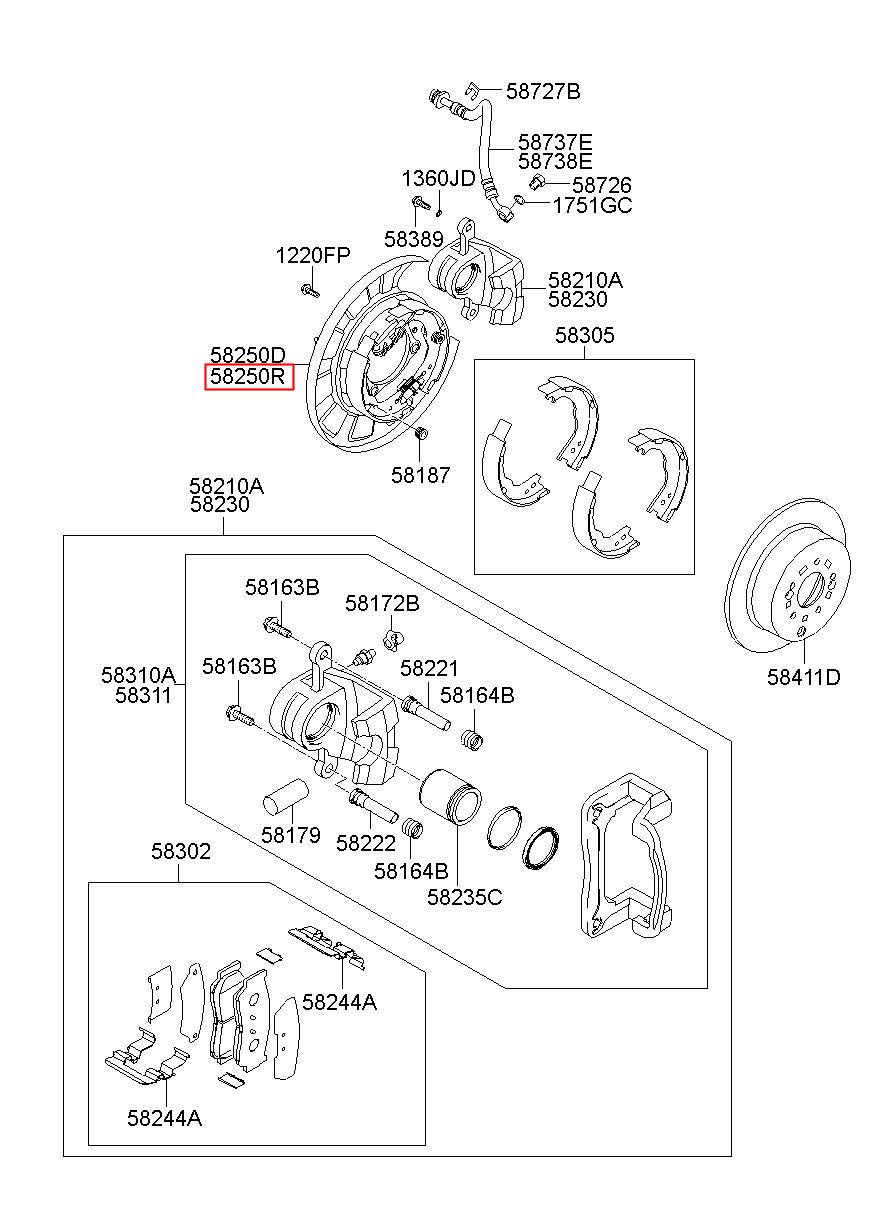 58727B
58737E
58738E
1360JD
58726
1751GC
58389
1220FP
58210A
58230
58250D
58250R
58305
58187
58210A
58230
58163B
58172B
58310A
58311
58163B
58221
58164B
58411D
58179
58222
58164B
58235C
58302
58244A
58244A