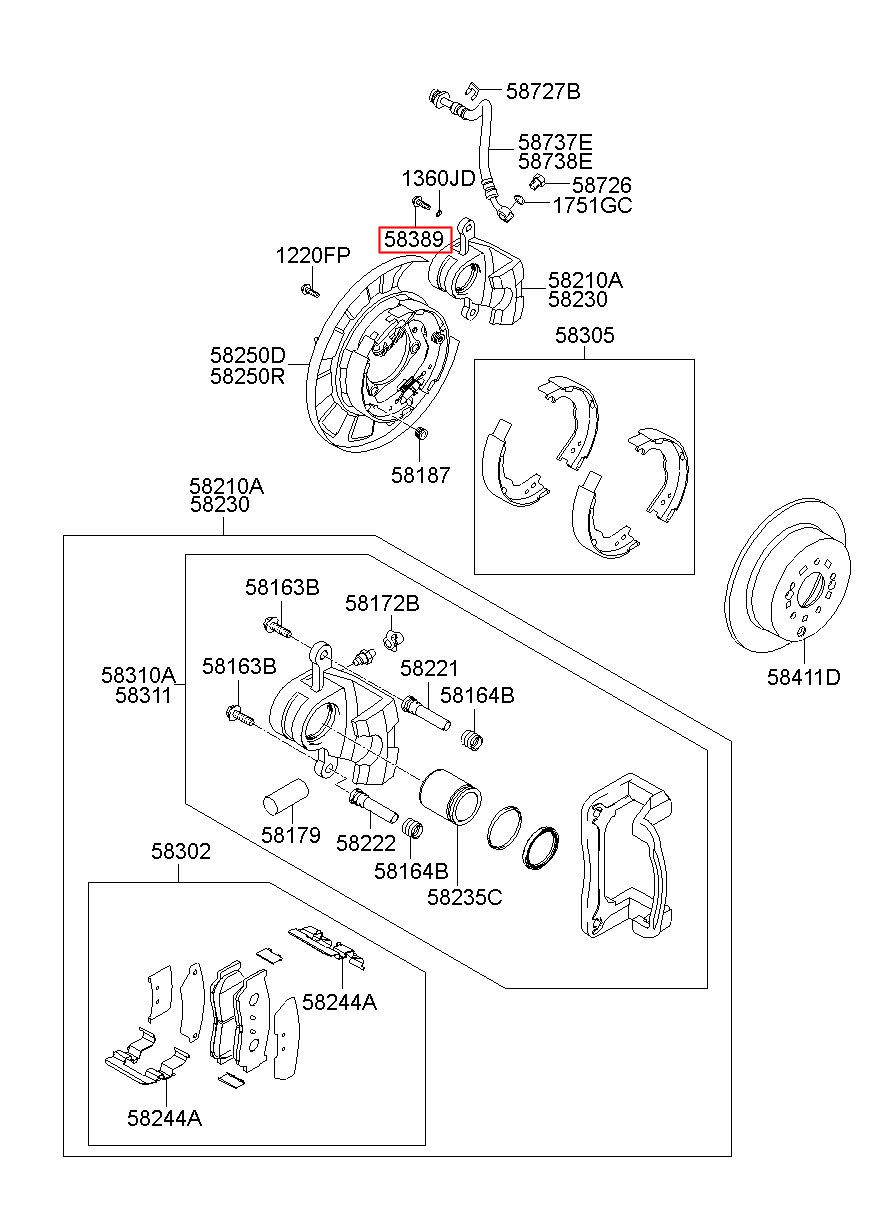 58727B
58737E
58738E
1360JD
58726
1751GC
58389
1220FP
58210A
58230
58250D
58250R
58305
58187
58210A
58230
58163B
58172B
58310A
58311
58163B
58221
58164B
58411D
58179
58222
58164B
58235C
58302
58244A
58244A