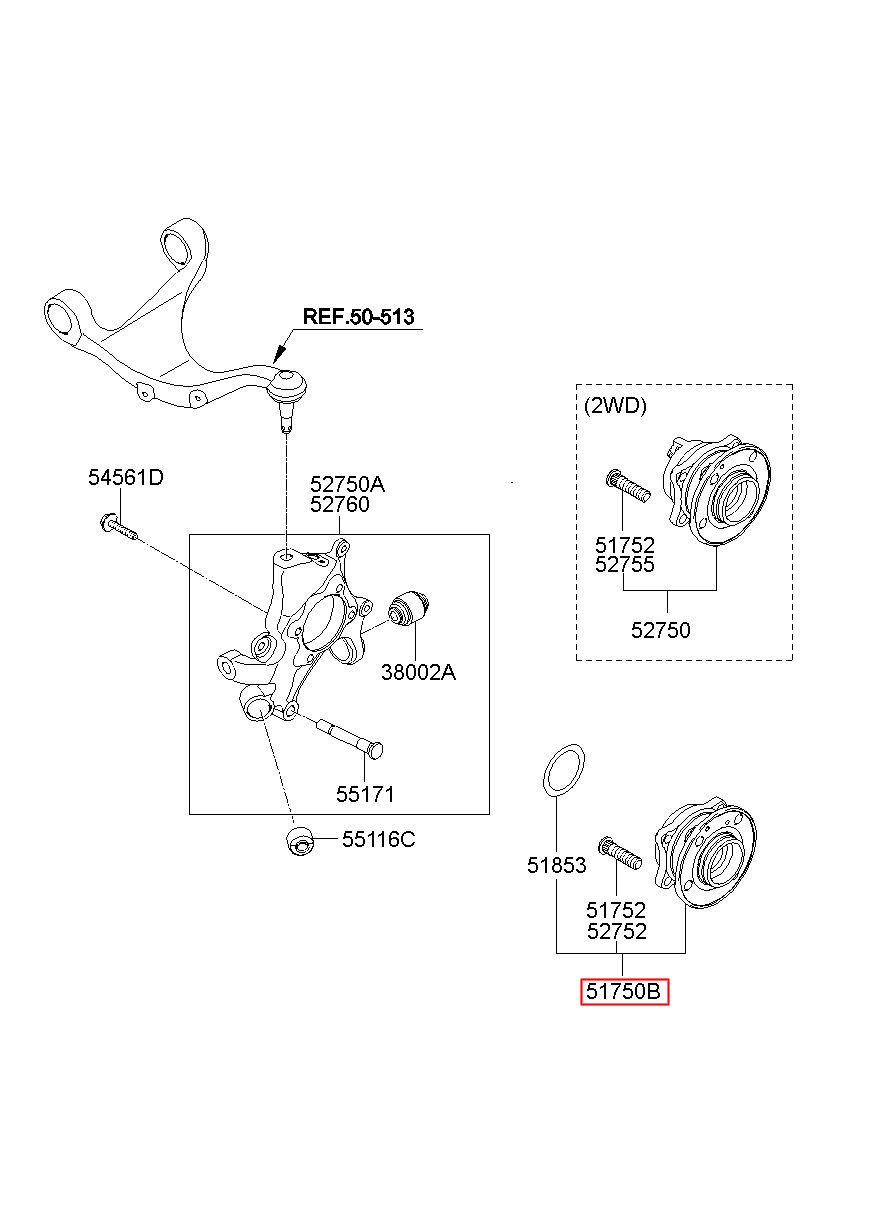 REF.50-513

(2WD)

54561D

52750A
52760

51752
52755

52750

38002A

55171

55116C

51853

51752
52752

51750B