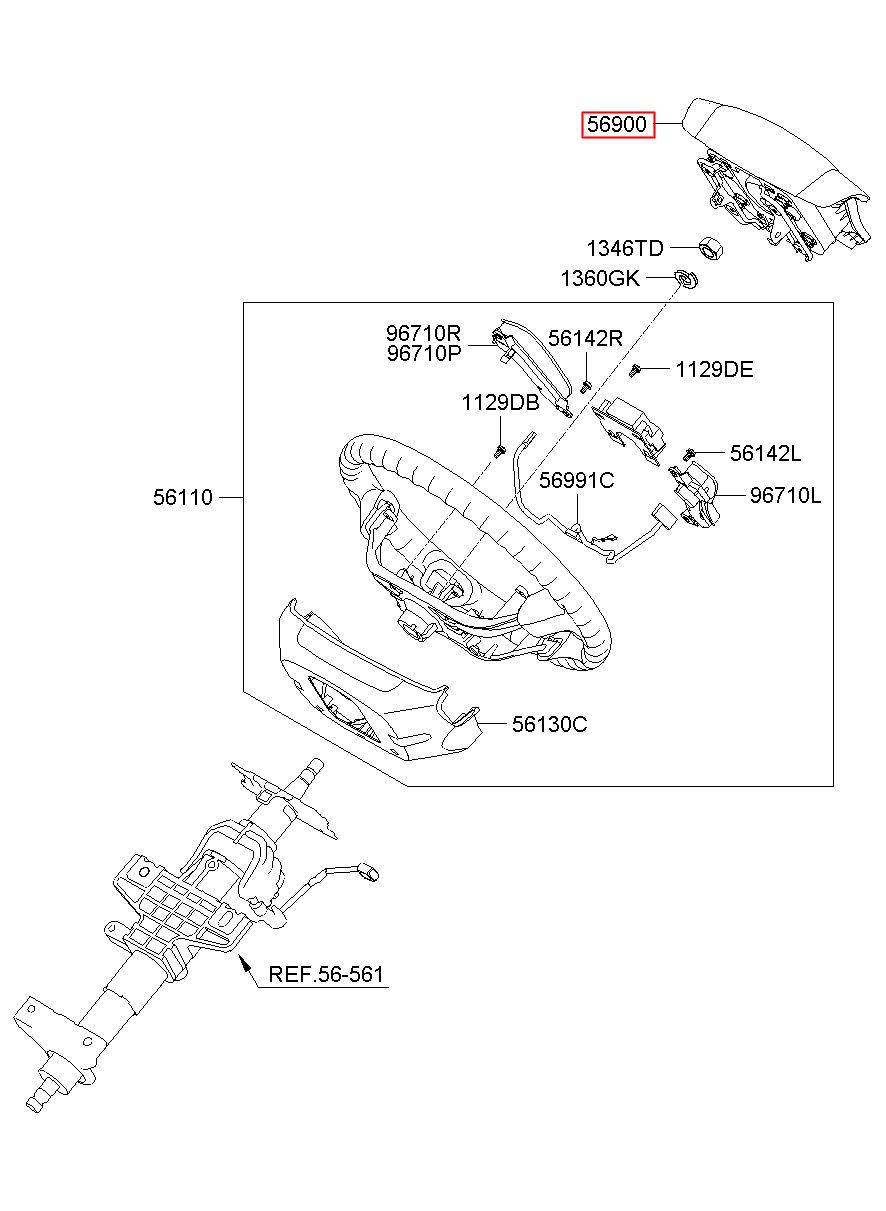 56900

1346TD

1360GK

96710R
96710P

56142R

1129DE

1129DB

56142L

56991C

96710L

56110

56130C

REF.56-561