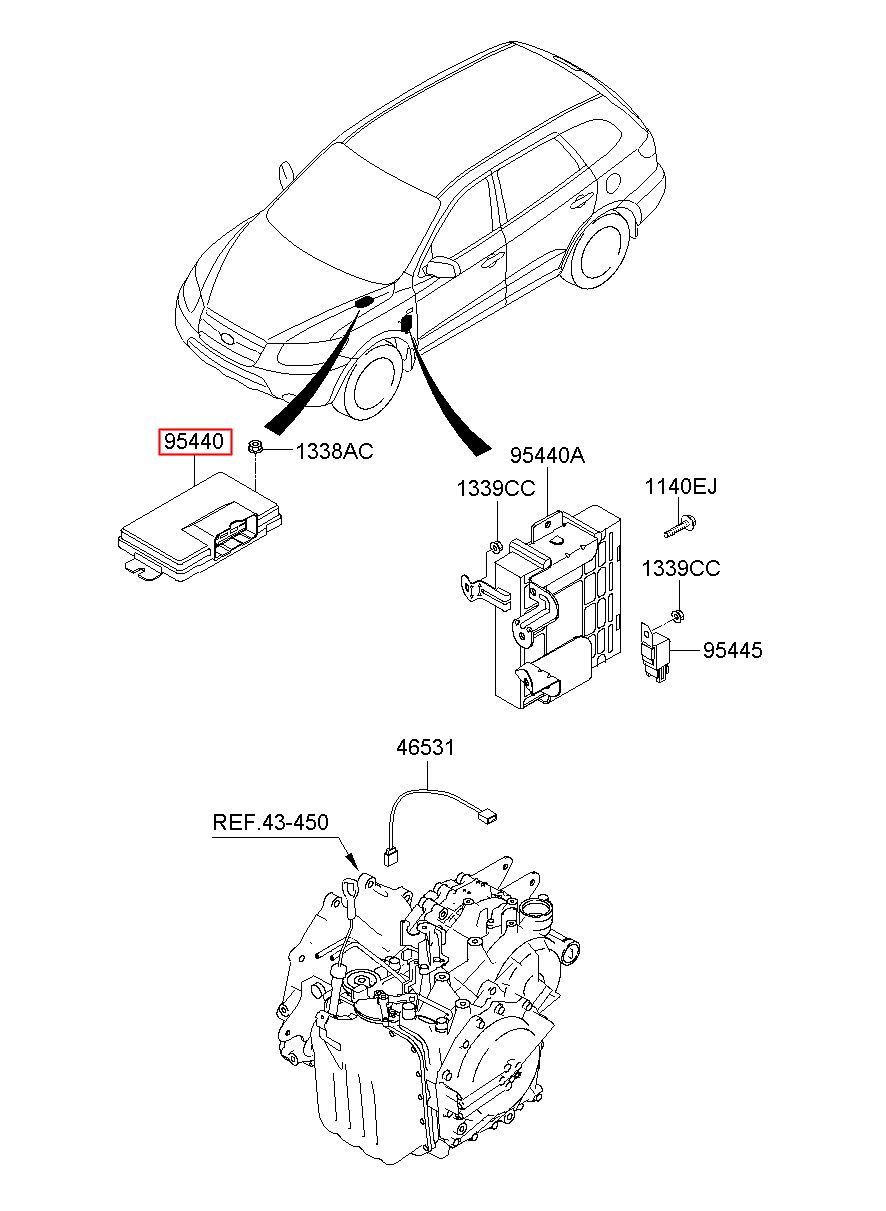 95440
1338AC
95440A
1339CC
1140EJ
1339CC
95445
46531
REF.43-450