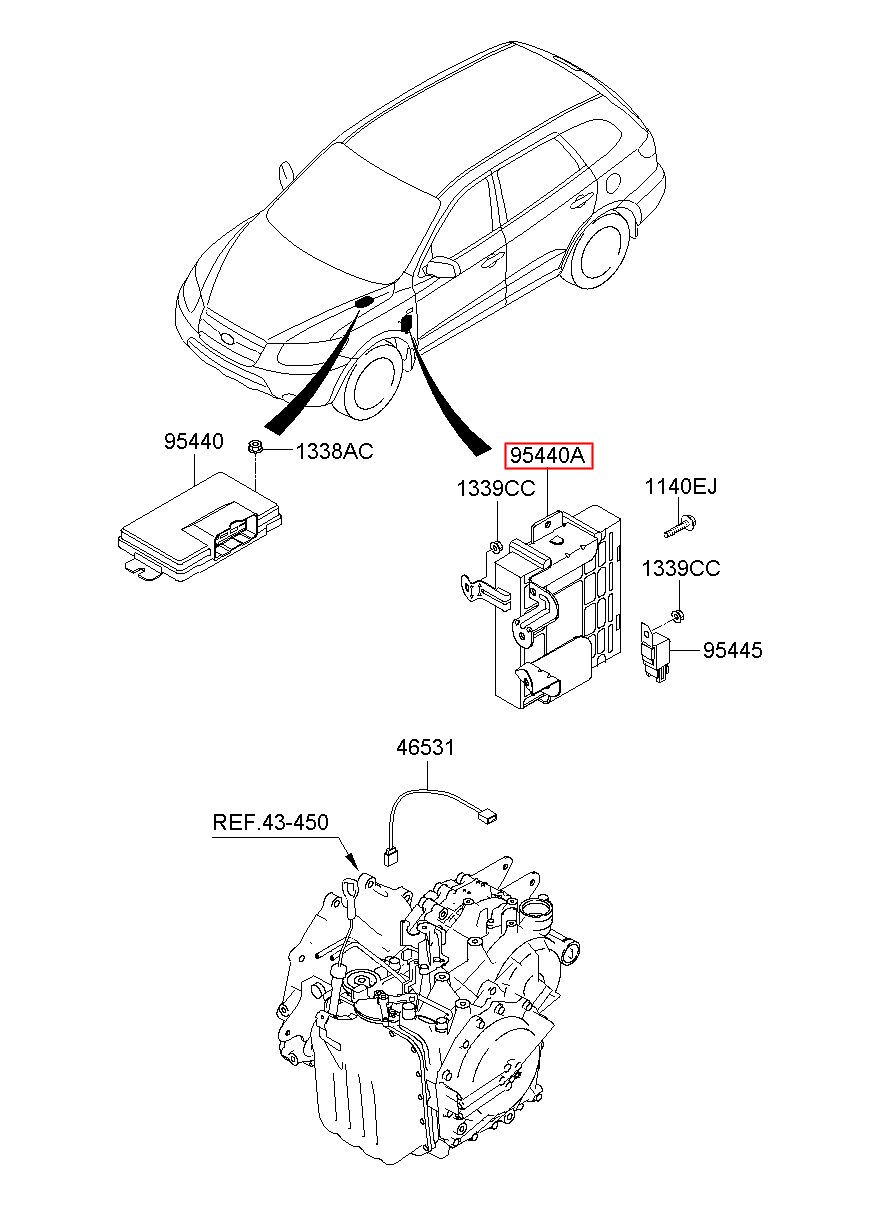 95440
1338AC
95440A
1339CC
1140EJ
1339CC
95445
46531
REF.43-450