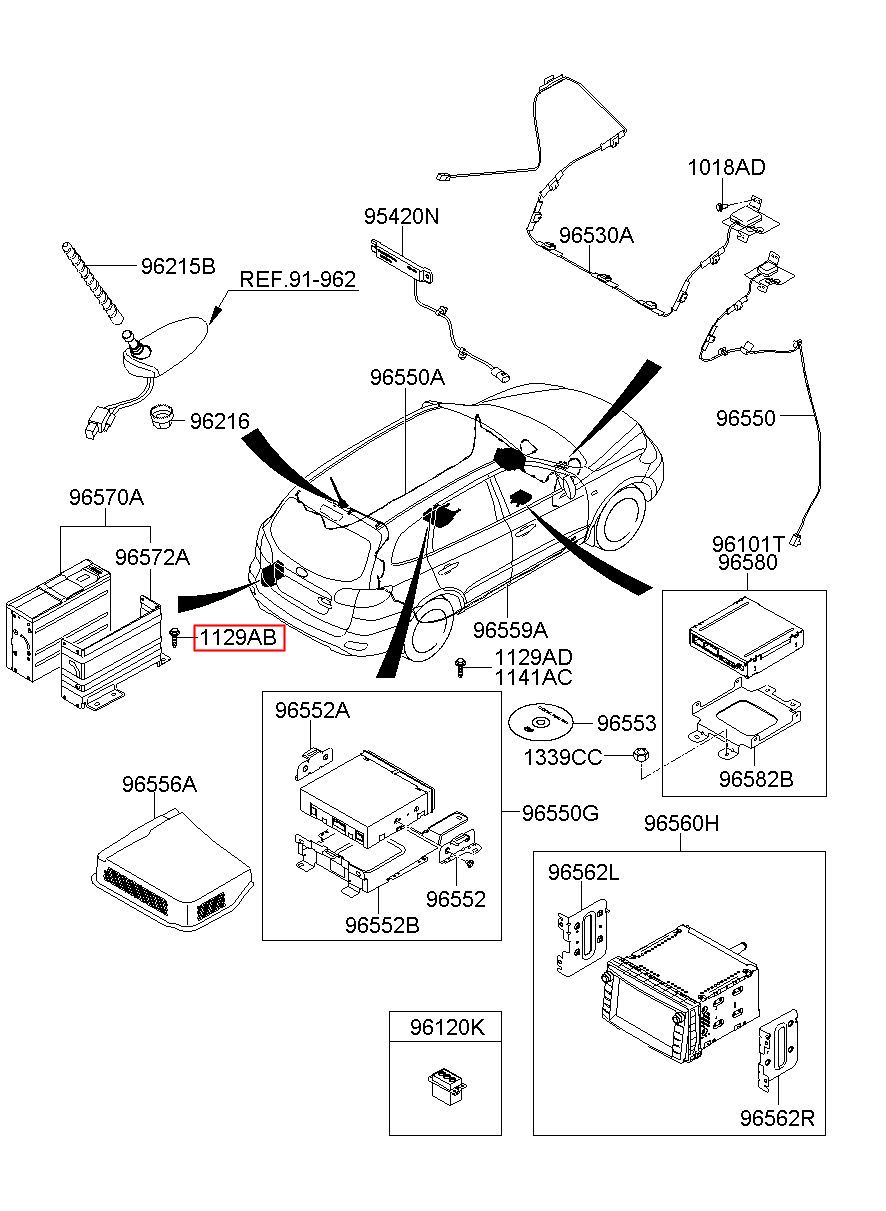 1018AD
95420N
96530A
96215B
REF.91-962
96550A
96216
96550
96570A
96572A
96101T
96580
1129AB
96559A
1129AD
1141AC
96552A
96553
1339CC
96582B
96556A
96550G
96560H
96552
96552B
96562L
96120K
96562R