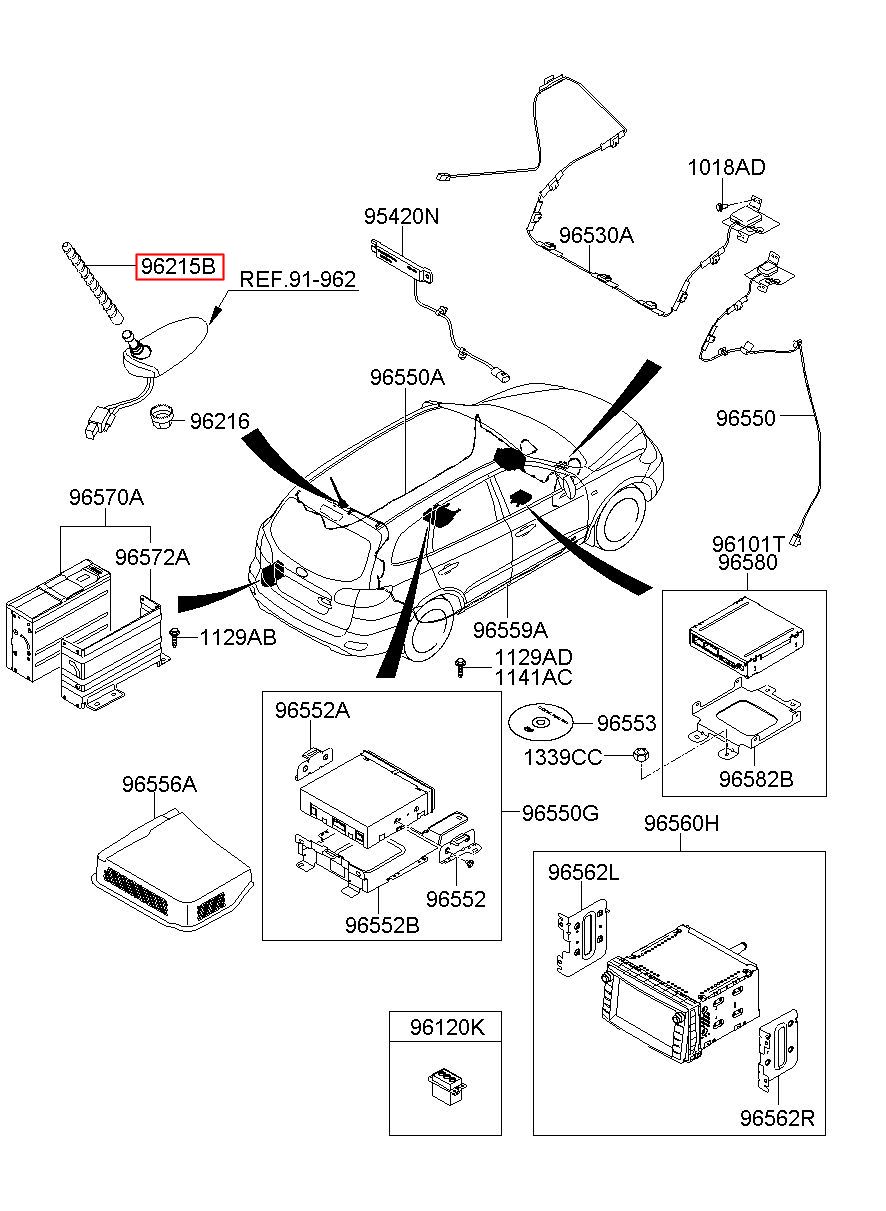 1018AD
95420N
96530A
96215B
REF.91-962
96550A
96216
96550
96570A
96572A
96101T
96580
1129AB
96559A
1129AD
1141AC
96552A
96553
1339CC
96582B
96556A
96550G
96560H
96552
96552B
96562L
96120K
96562R