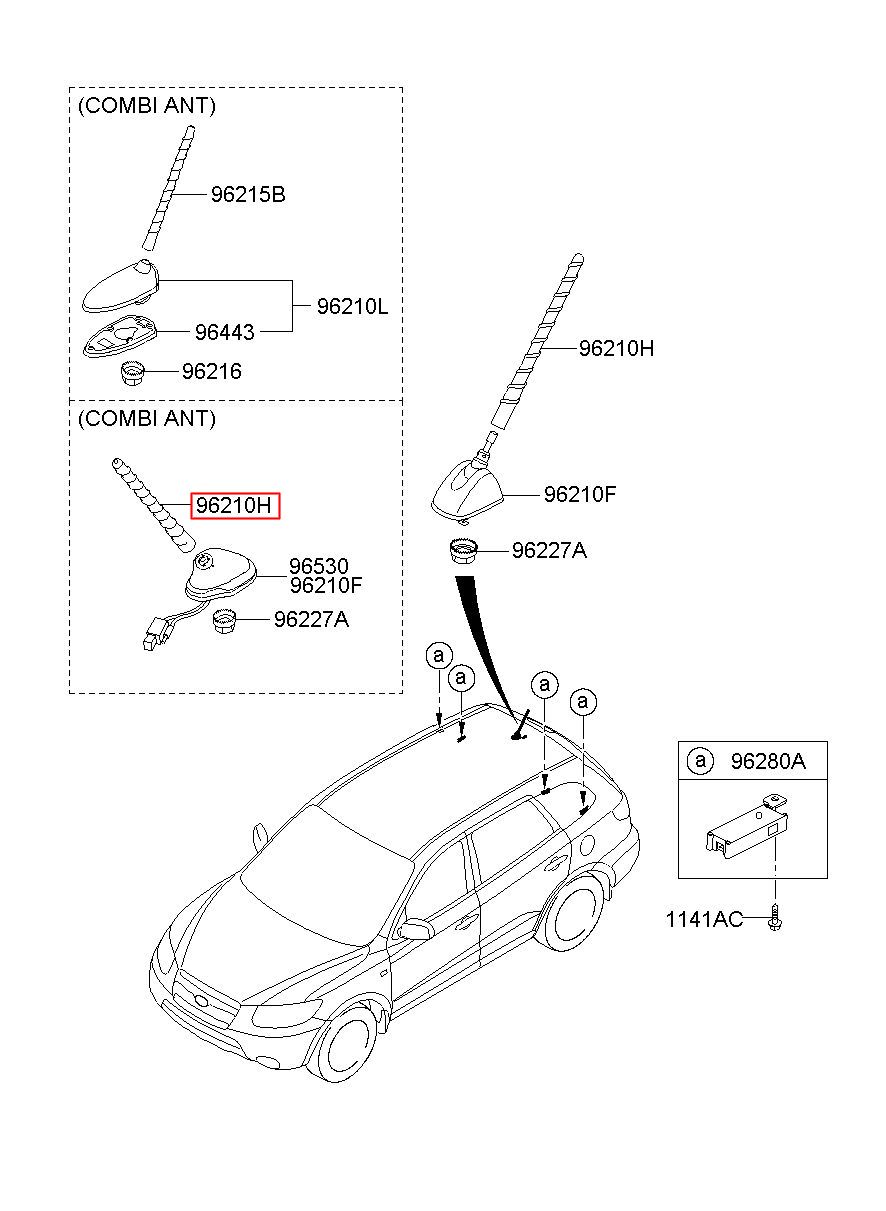 (COMBI ANT)

96215B

96210L

96443

96216

(COMBI ANT)

96210H

96530
96210F

96227A

96210H

96210F

96227A

a

a

a

a

a 96280A

1141AC