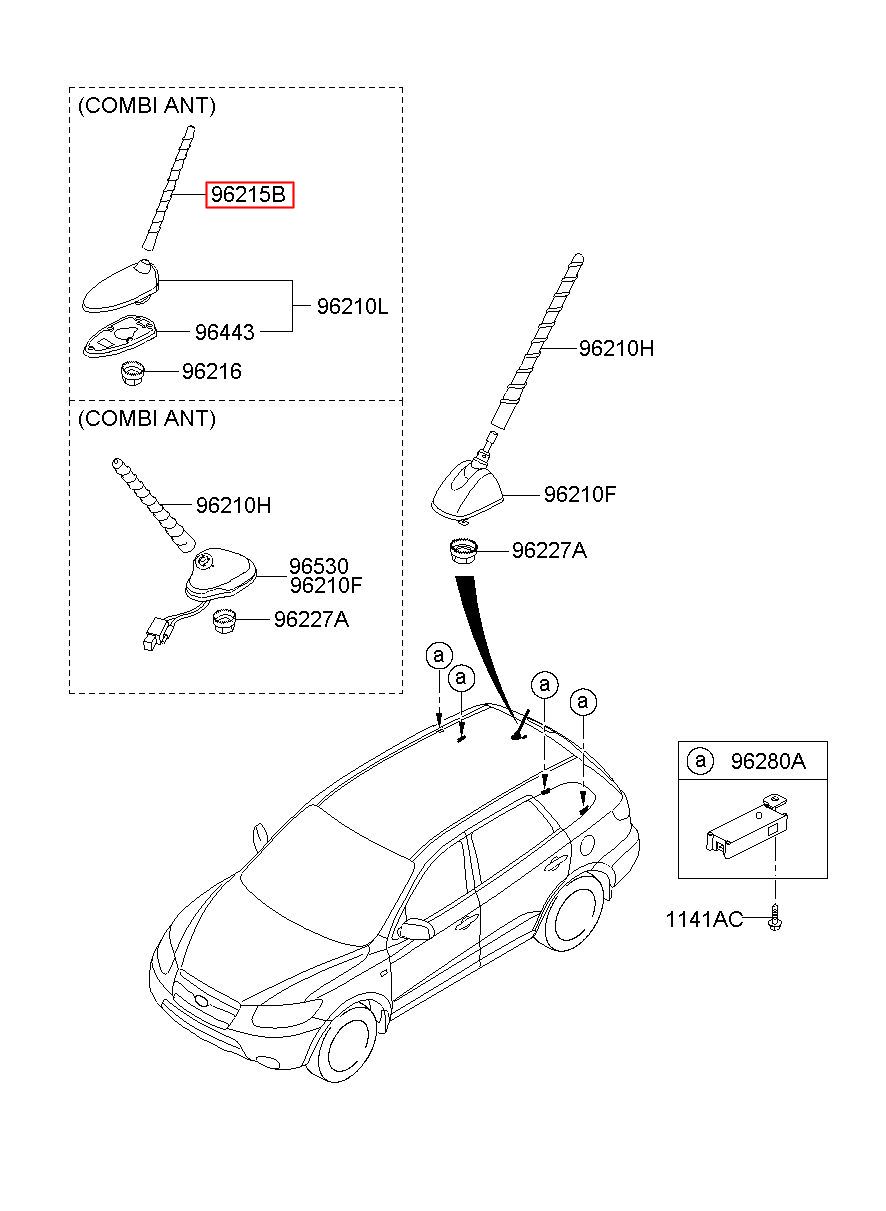 (COMBI ANT)
96215B
96210L
96443
96216
(COMBI ANT)
96210H
96530
96210F
96227A
96210H
96210F
96227A
a
a
a
a
a 96280A
1141AC