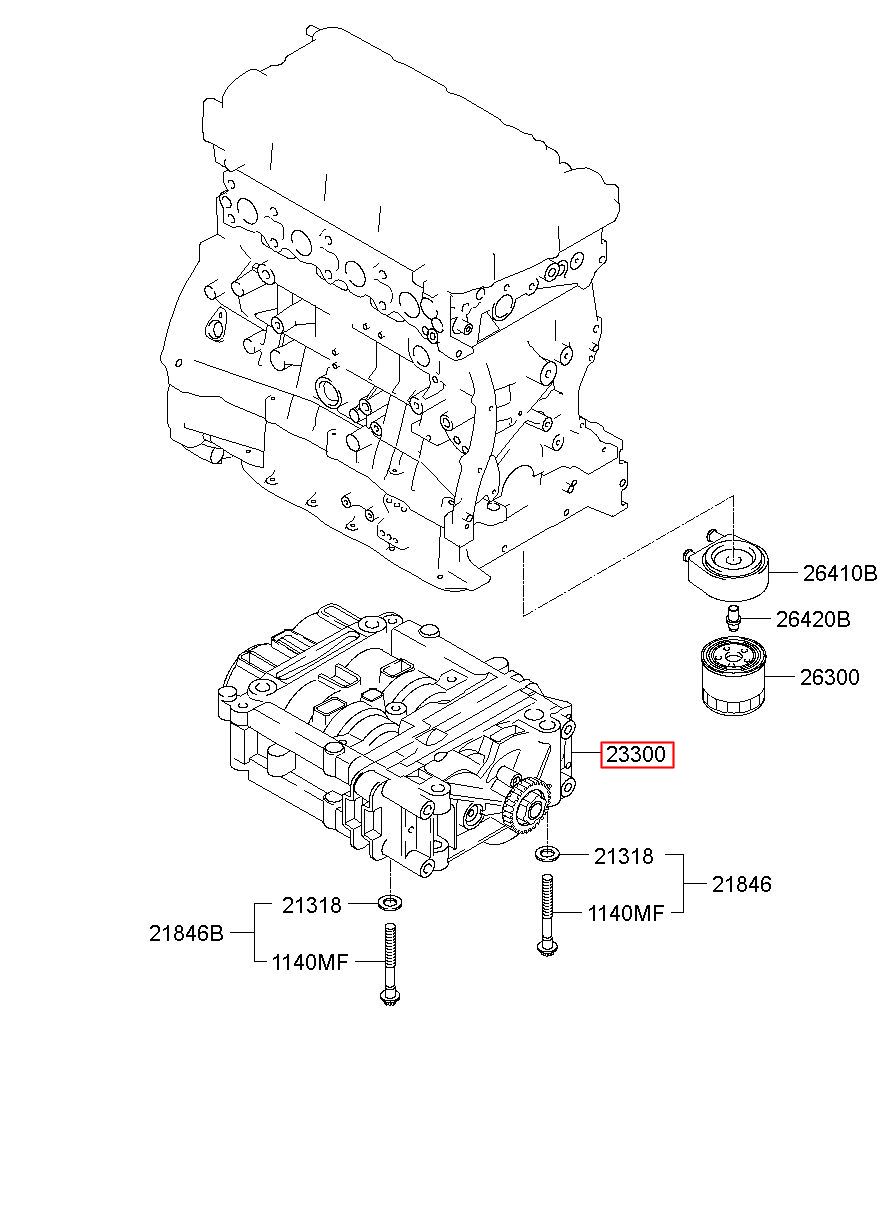 26410B
26420B
26300
23300
21318
21846
1140MF
21318
21846B
1140MF