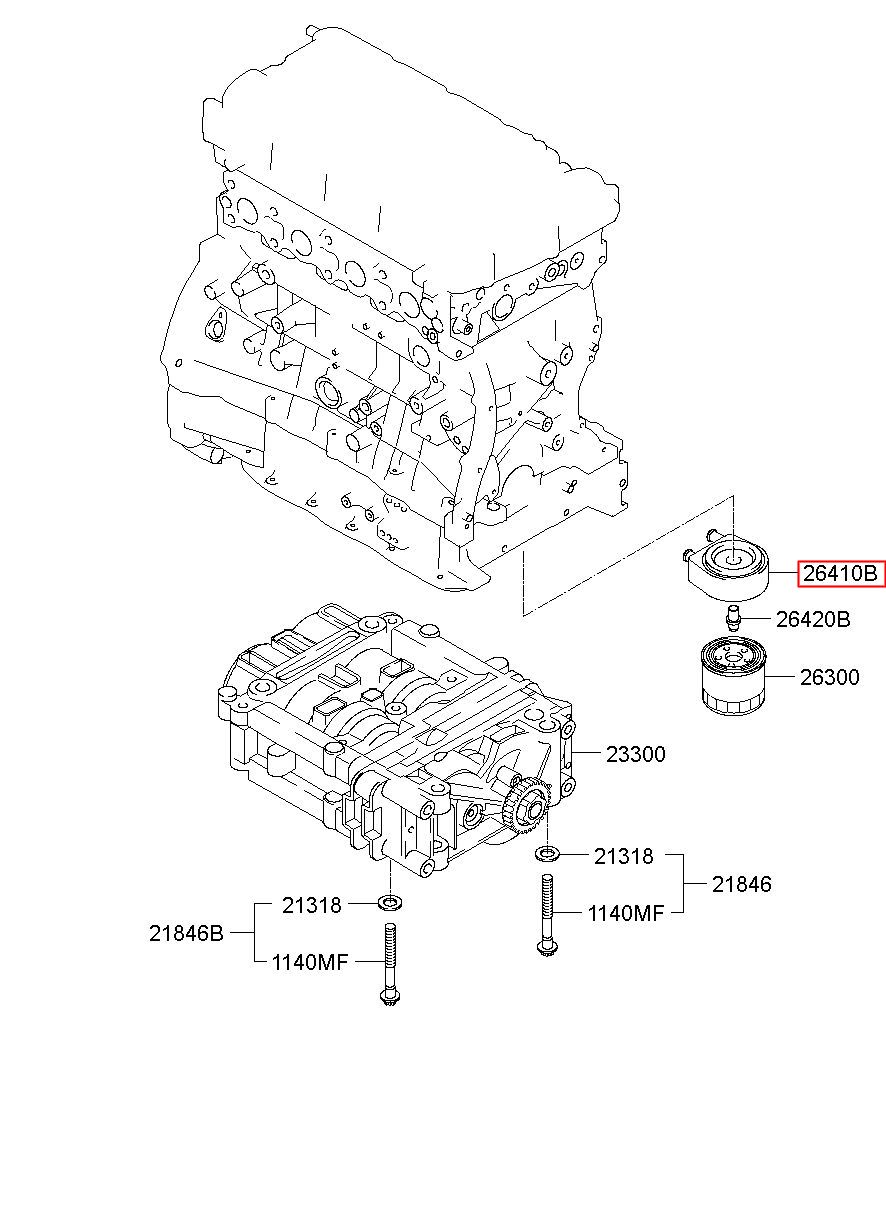 26410B
26420B
26300
23300
21318
21846
1140MF
21318
21846B
1140MF