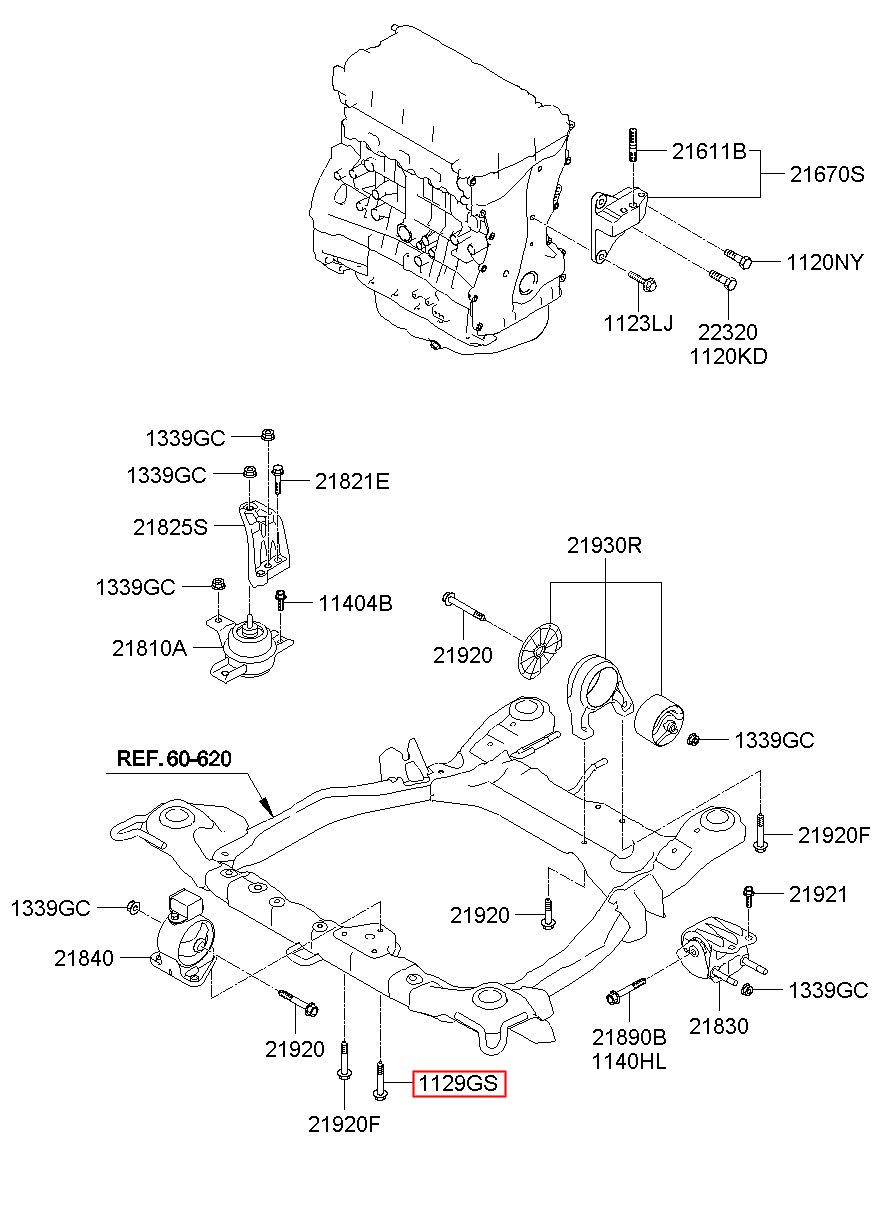 21611B
21670S
1120NY
1123LJ
22320
1120KD

1339GC
1339GC
21821E
21825S
1339GC
11404B
21810A

21930R
21920
1339GC

REF. 60-620
21920F
1339GC
21920
21921
21840
1339GC
21920
21890B
1140HL
21830
1129GS
21920F