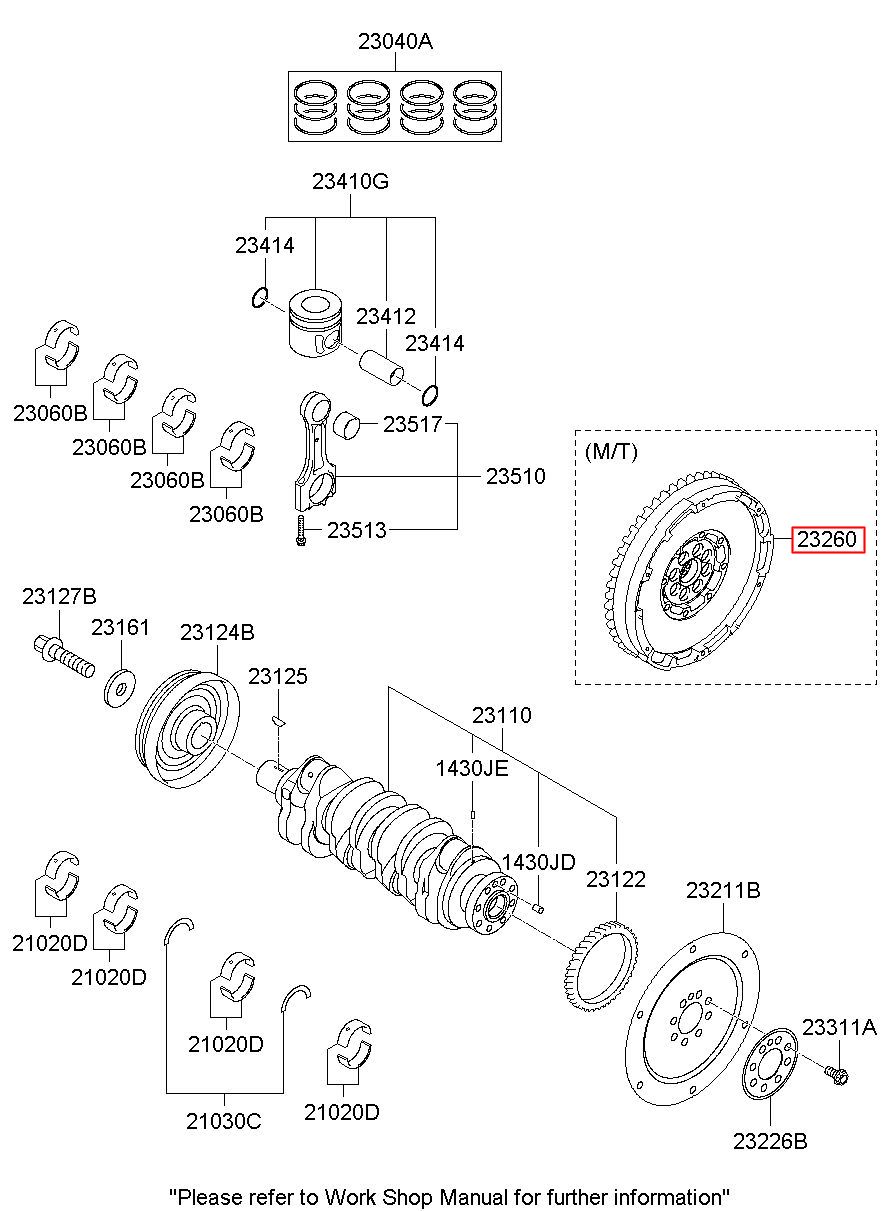 23040A

23410G

23414

23412

23414

23060B

23060B

23060B

23060B

23517

23510

23513

(M/T)

23260

23127B

23161

23124B

23125

23110

1430JE

1430JD

23122

23211B

21020D

21020D

21020D

21030C

21020D

23311A

23226B

"Please refer to Work Shop Manual for further information"