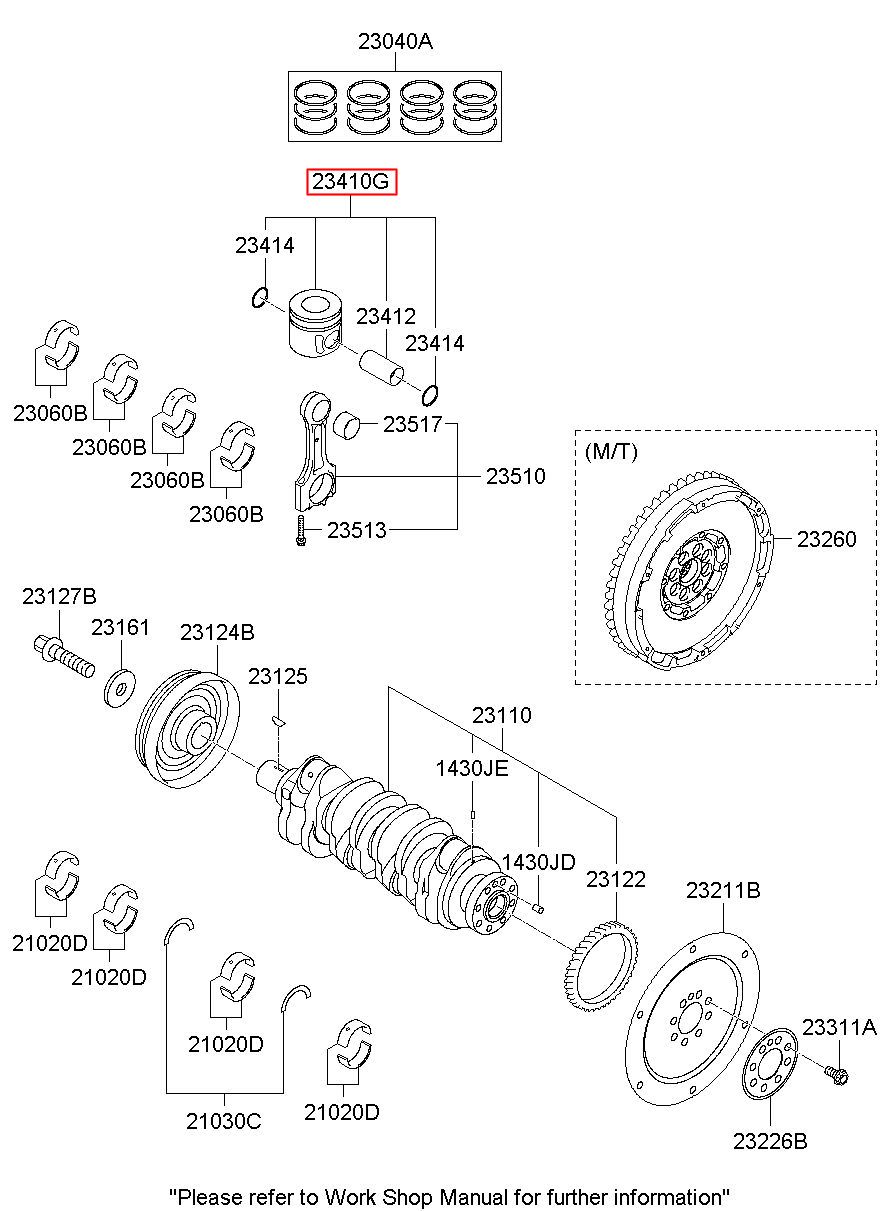 23040A

23410G

23414

23412

23414

23060B

23060B

23060B

23060B

23517

23510

23513

(M/T)

23260

23127B

23161

23124B

23125

23110

1430JE

1430JD

23122

23211B

21020D

21020D

21020D

21030C

21020D

23311A

23226B

"Please refer to Work Shop Manual for further information"