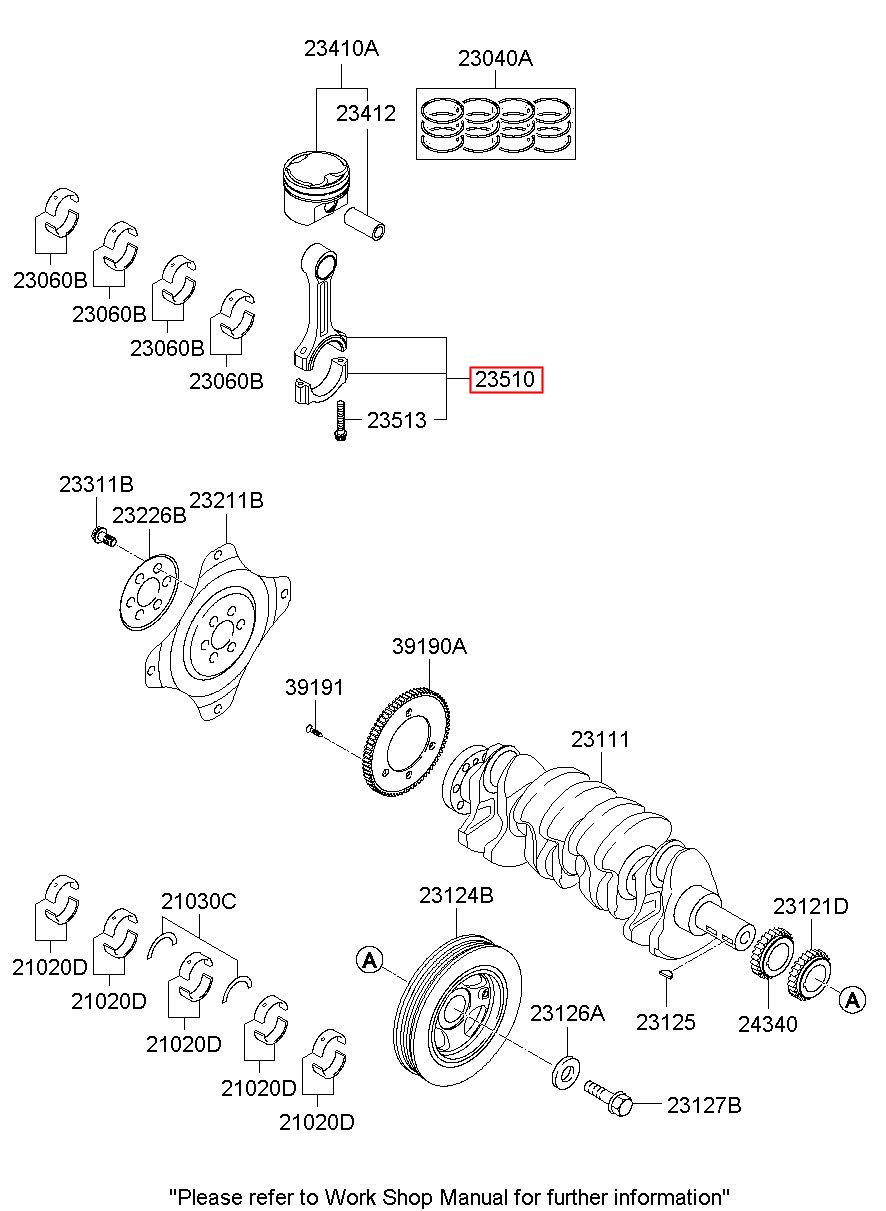 23410A
23040A
23412
23060B
23060B
23060B
23060B
23510
23513
23311B
23226B
23211B
39190A
39191
23111
21030C
23124B
23121D
21020D
21020D
21020D
21020D
21020D
A
23126A
23125
24340
A
23127B
"Please refer to Work Shop Manual for further information"