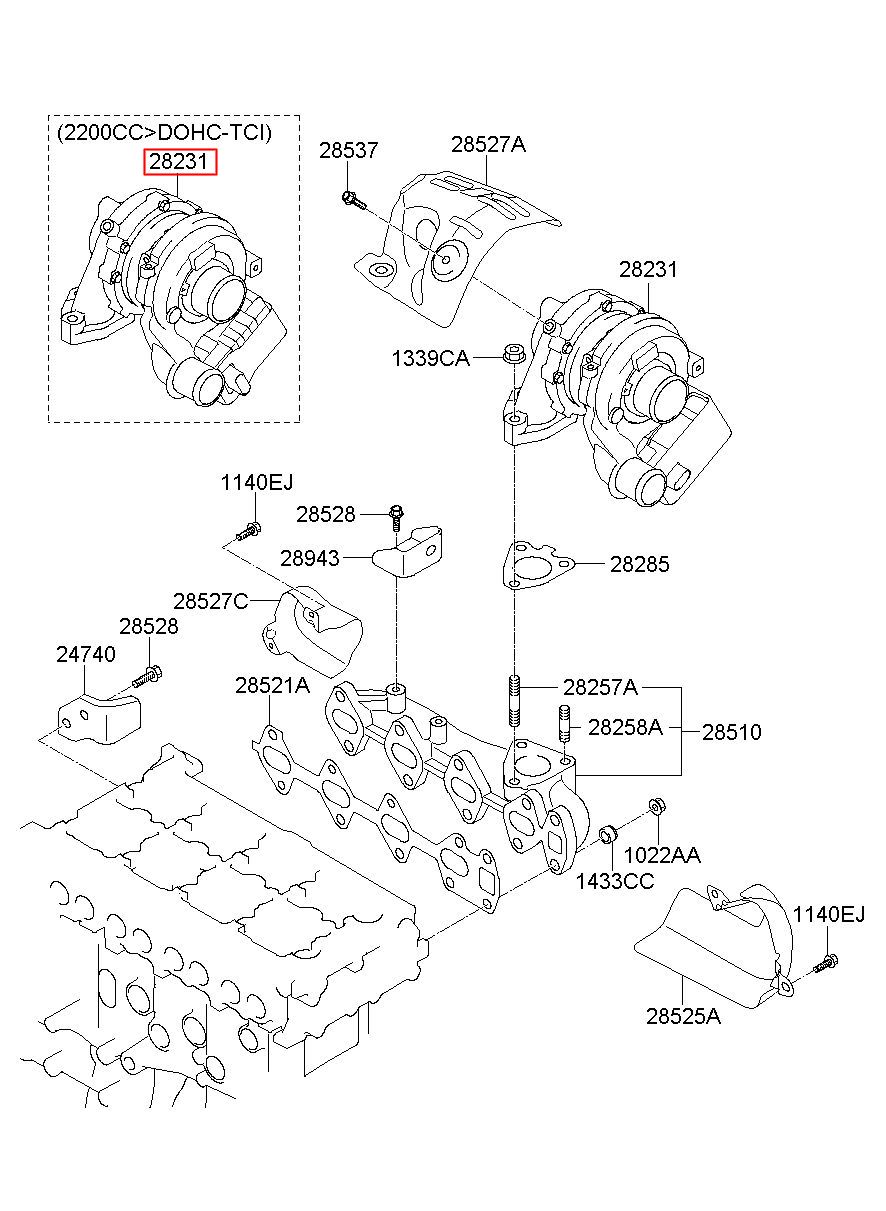 (2200CC>DOHC-TCI)
28231

28537
28527A
28231
1339CA
1140EJ
28528
28943
28285
28527C
28528
24740
28521A
28257A
28258A
28510
1022AA
1433CC
1140EJ
28525A