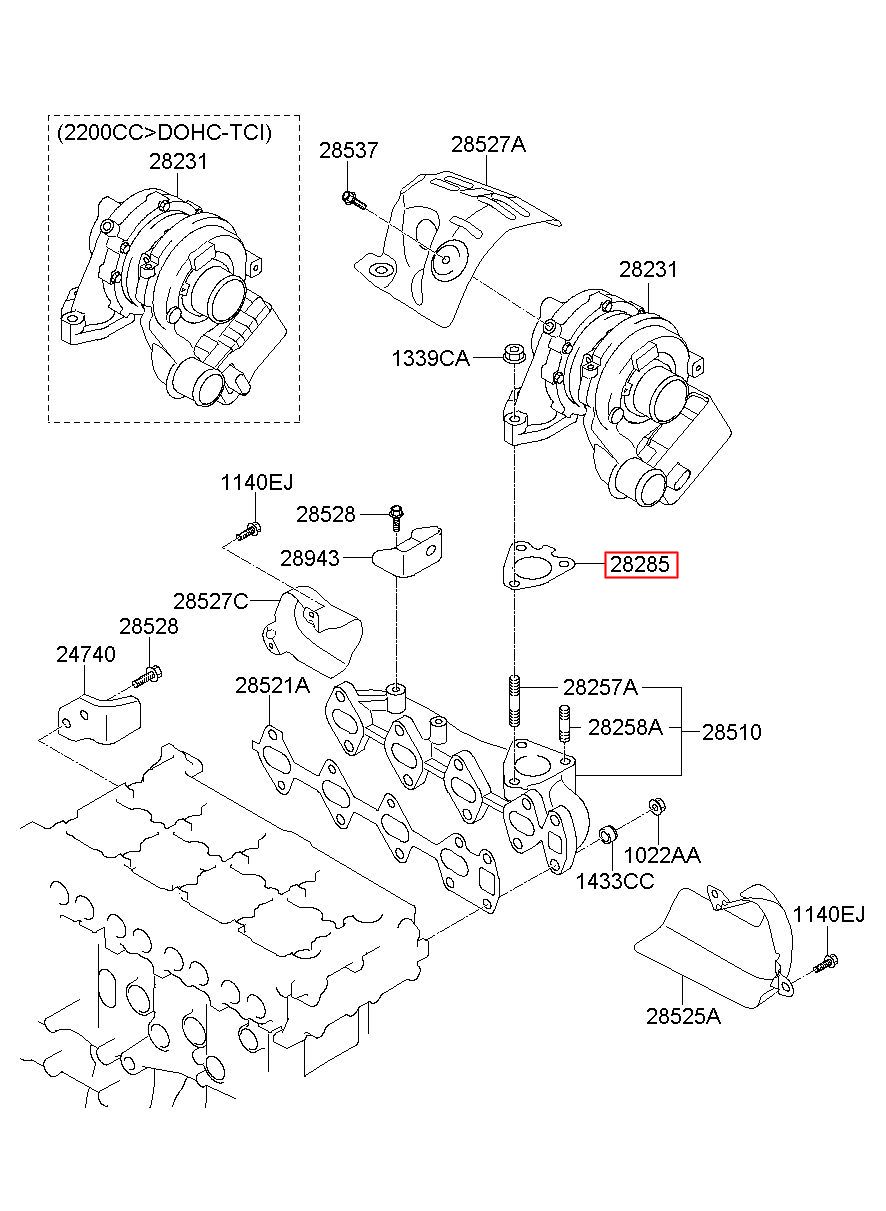 (2200CC>DOHC-TCI)
28231

28537
28527A
28231
1339CA
1140EJ
28528
28943
28285
28527C
28528
24740
28521A
28257A
28258A
28510
1022AA
1433CC
1140EJ
28525A