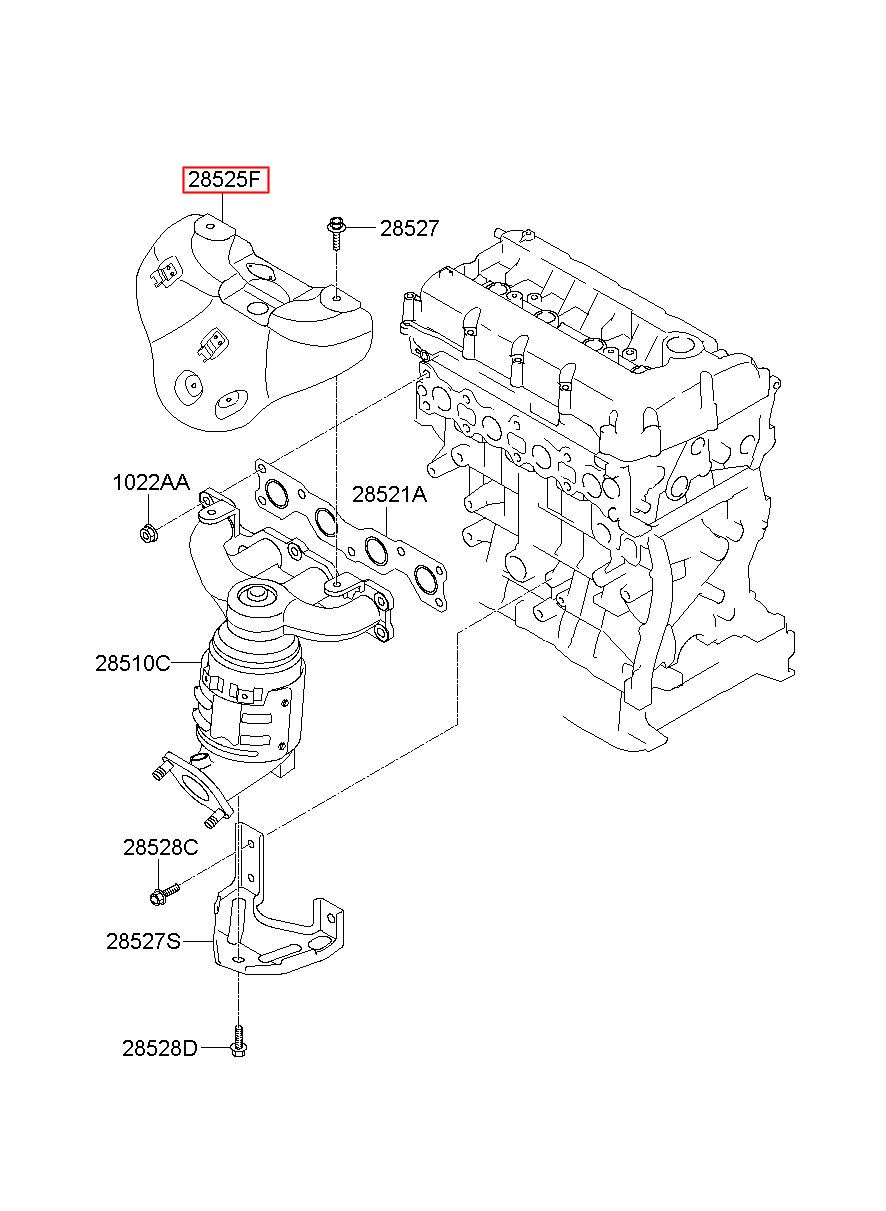 28525F
28527
1022AA
28521A
28510C
28528C
28527S
28528D