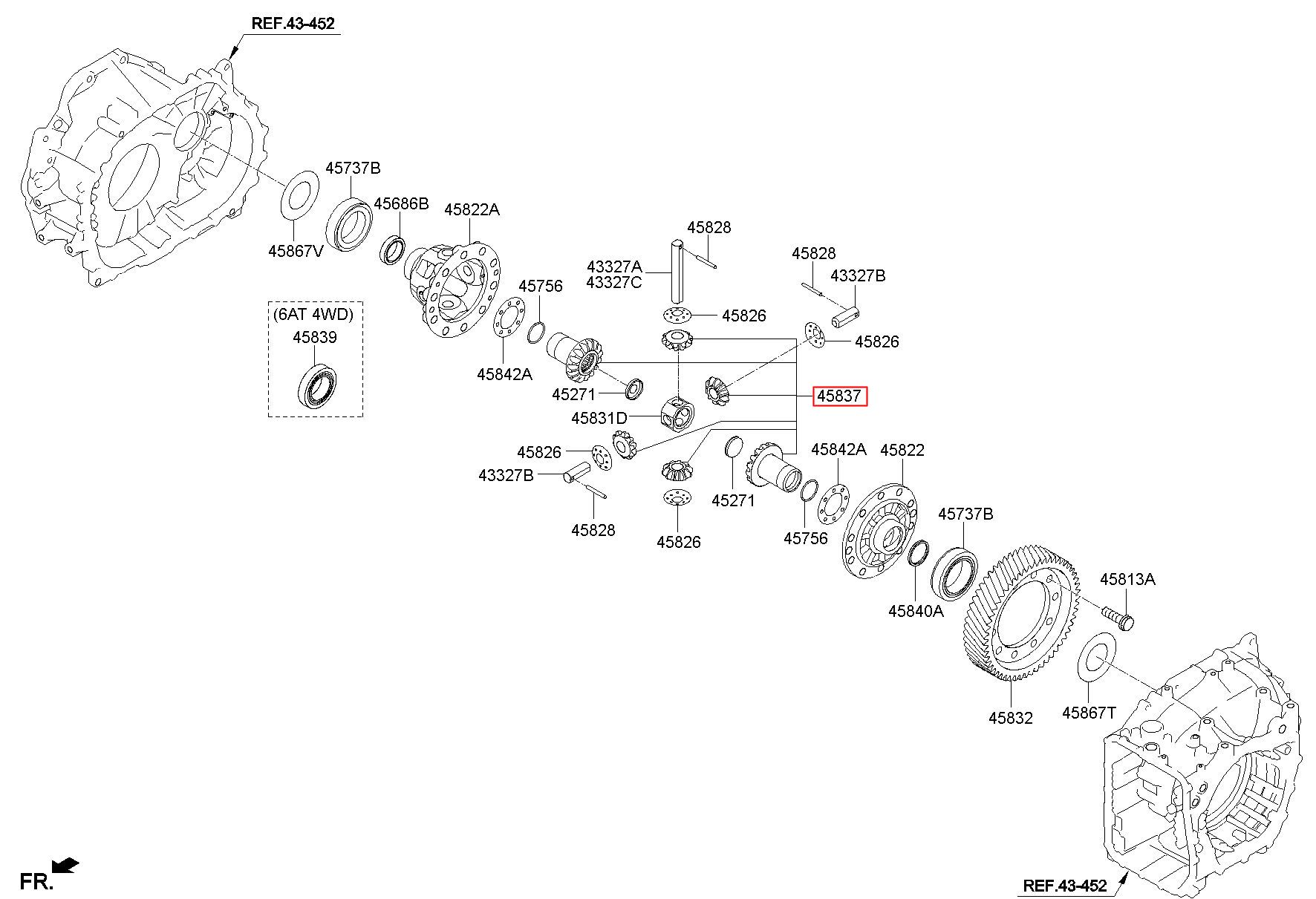 REF.43-452

45737B
45686B
45822A
45867V
45828
43327A
43327C
45828
43327B
45756
45826
45826
(6AT 4WD)
45839
45842A
45271
45837
45831D
45826
43327B
45828
45826
45271
45842A
45822
45756
45737B
45840A
45813A
45832
45867T
FR.
REF.43-452