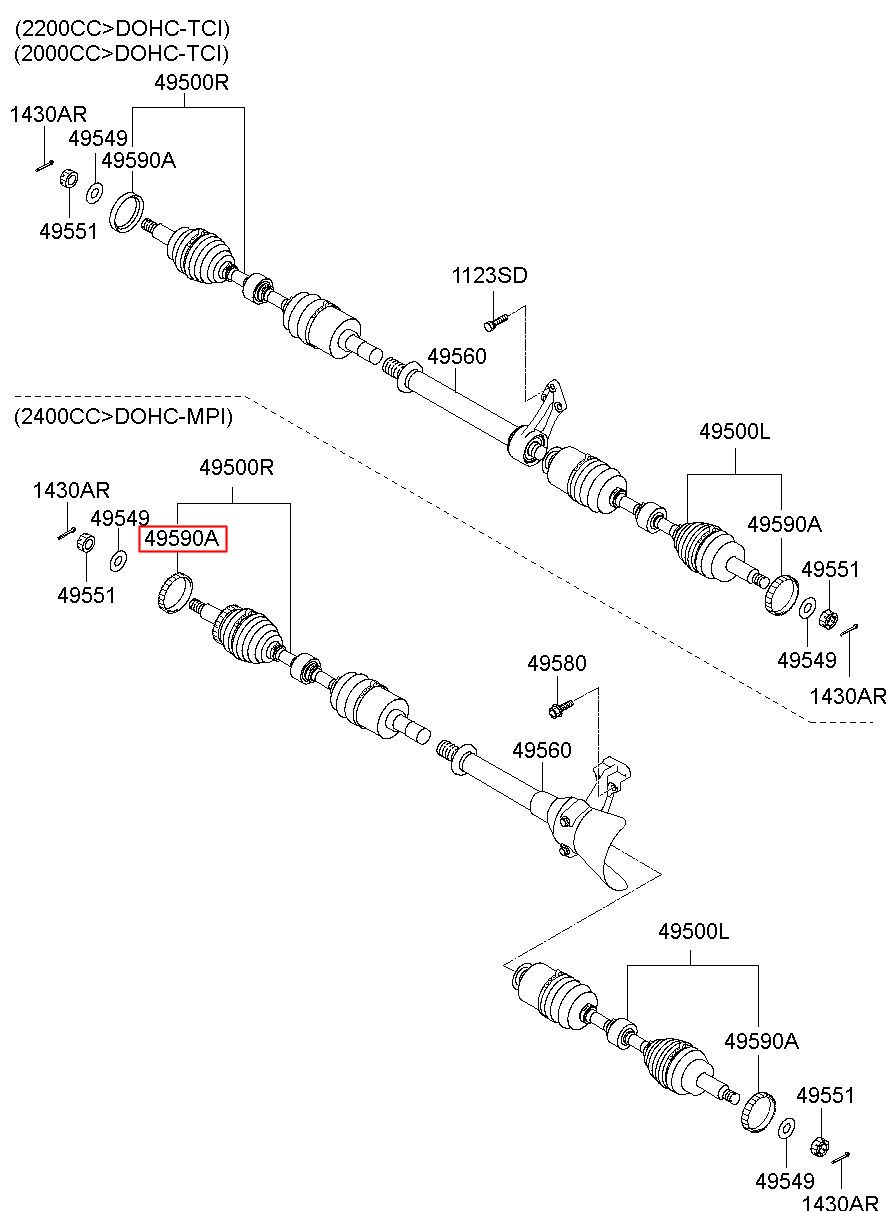 (2200CC>DOHC-TCI)
(2000CC>DOHC-TCI)
49500R
1430AR
49549
49590A
49551
1123SD
49560
49500L
49590A
49551
49549
1430AR

(2400CC>DOHC-MPI)
49500R
1430AR
49549
49590A
49551
49580
49560
49500L
49590A
49551
49549
1430AR