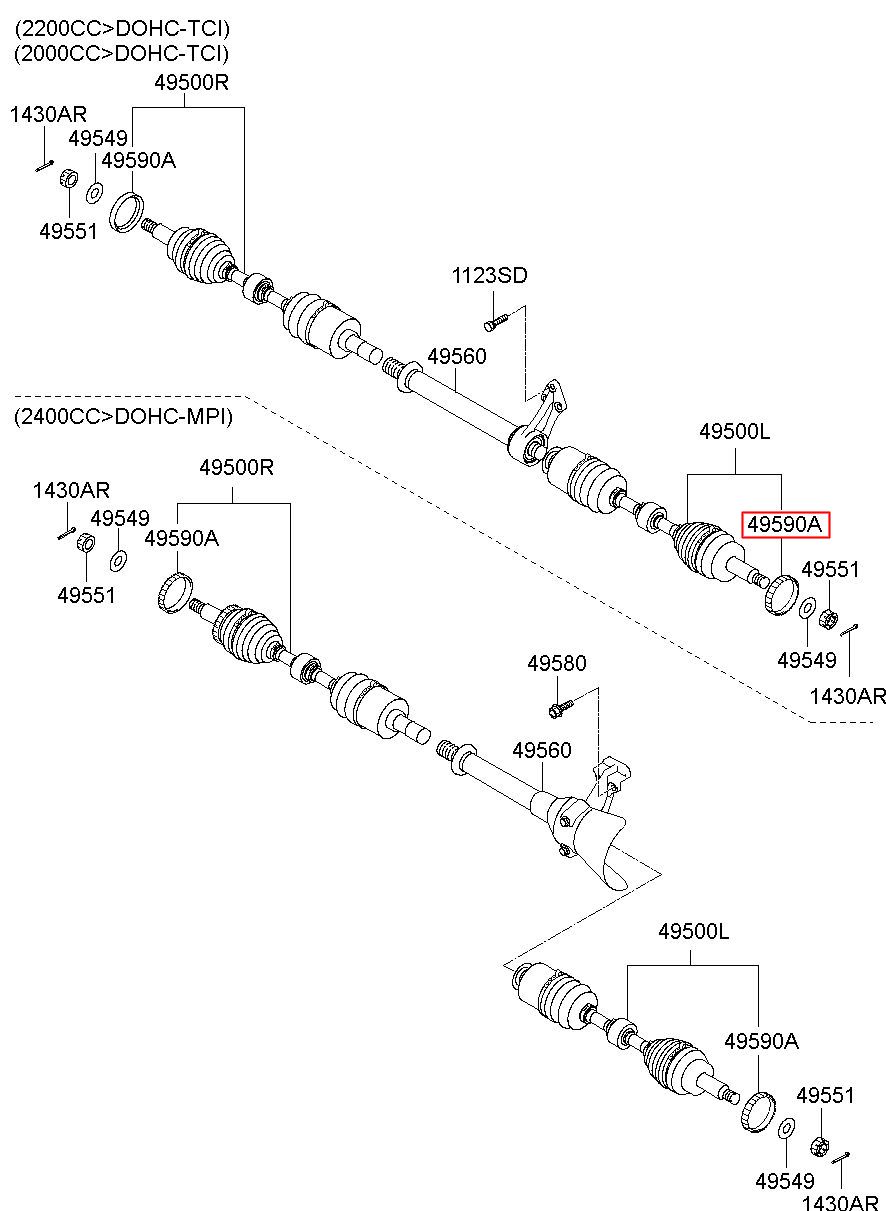 (2200CC>DOHC-TCI)
(2000CC>DOHC-TCI)
49500R
1430AR
49549
49590A
49551
1123SD
49560
49500L
49590A
49551
49549
1430AR

(2400CC>DOHC-MPI)
49500R
1430AR
49549
49590A
49551
49580
49560
49500L
49590A
49551
49549
1430AR