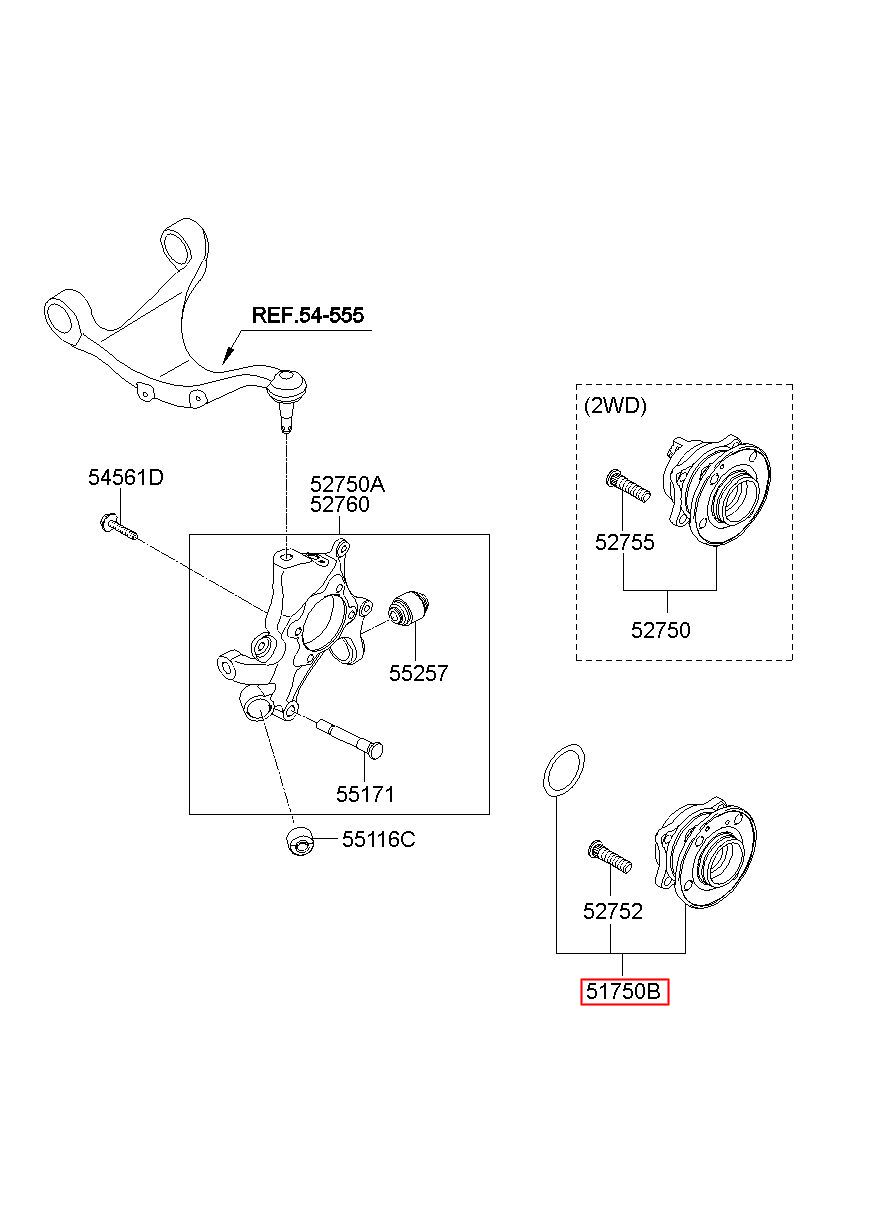 REF.54-555

54561D

52750A
52760

55257

55171

55116C

(2WD)

52755

52750

52752

51750B