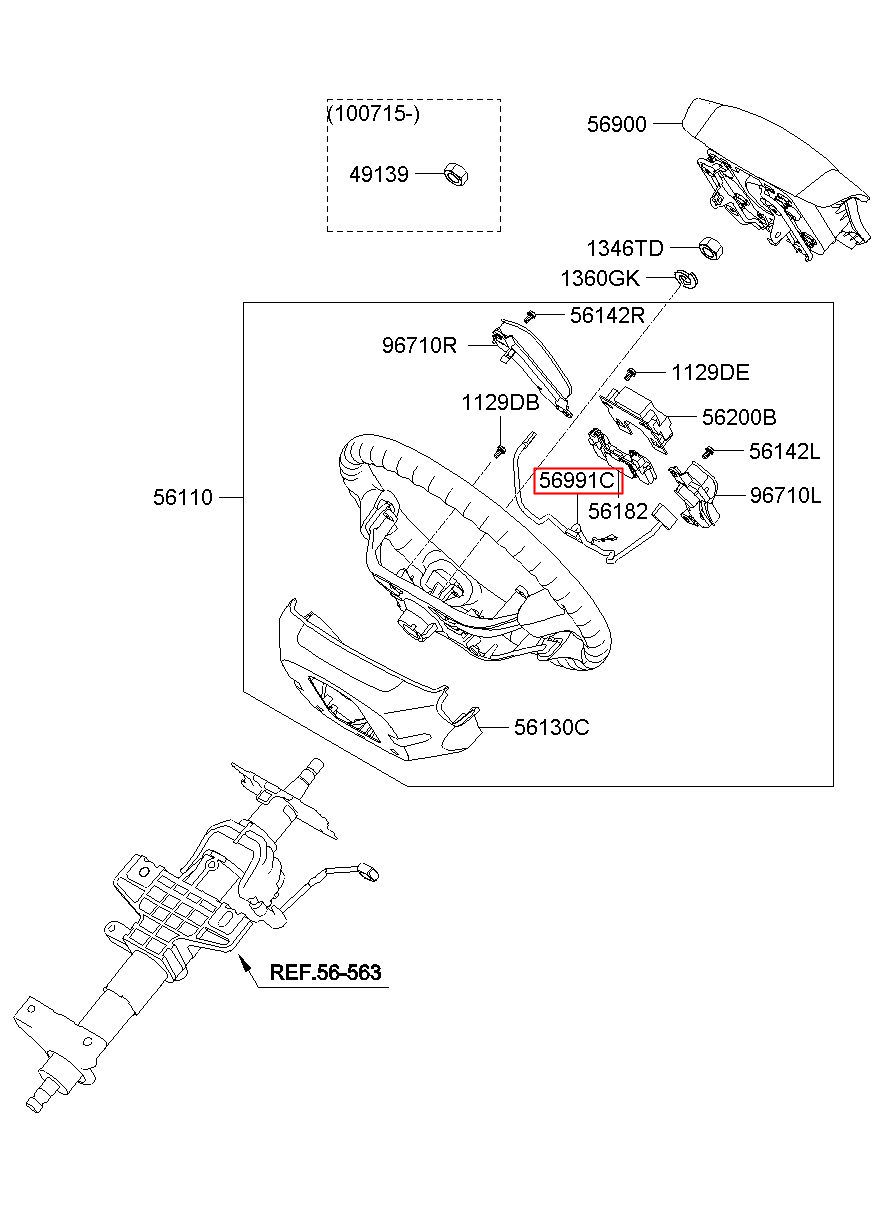 (100715-)
49139
56900
1346TD
1360GK
56142R
96710R
1129DE
1129DB
56200B
56142L
56991C
96710L
56110
56182
56130C
REF.56-563