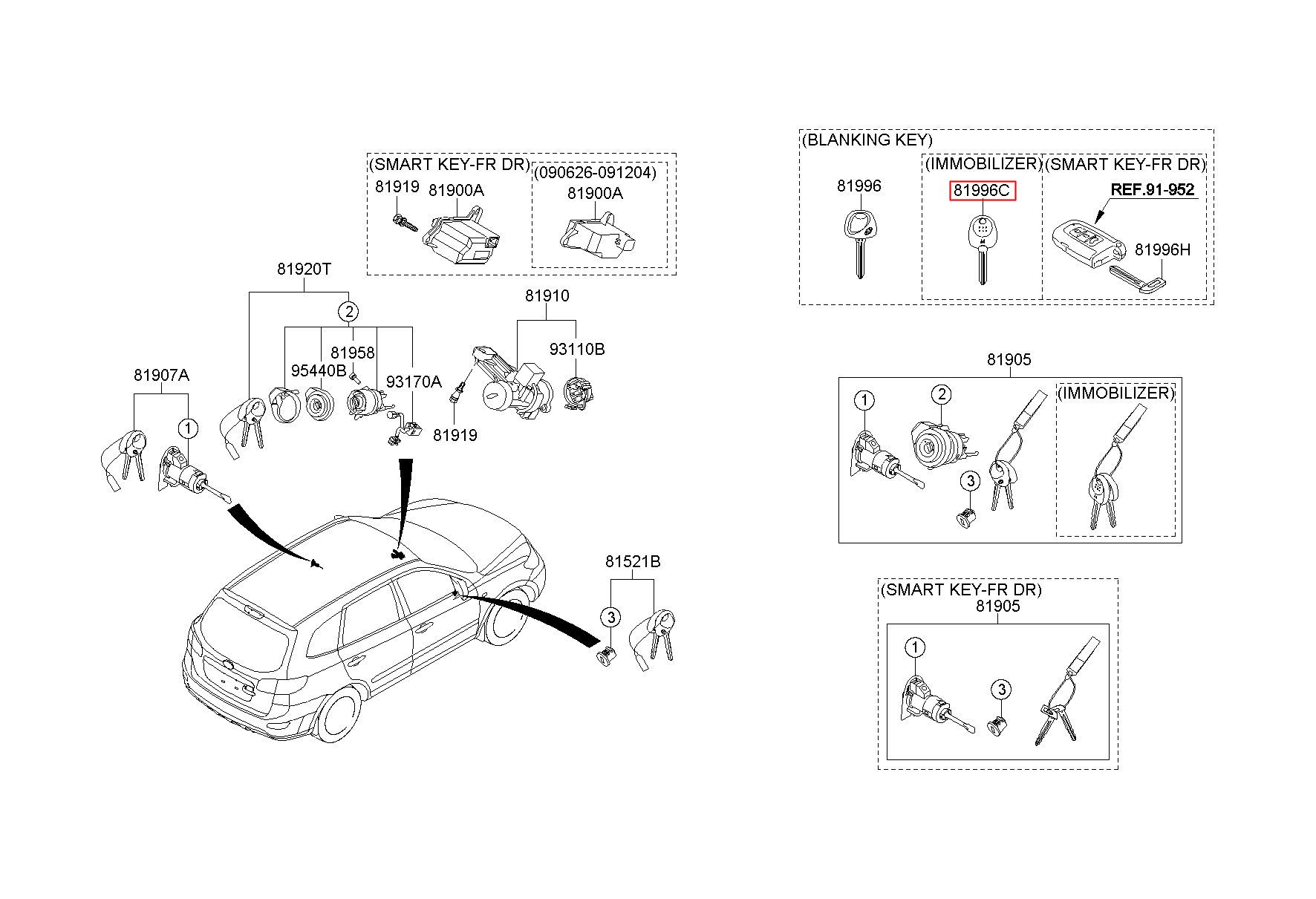 (SMART KEY-FR DR)
81919
81900A
(090626-091204)
81900A

81920T
2
81958
95440B
93170A
81910
93110B
81919
81907A
1

81521B
3

(BLANKING KEY)
81996
(IMMOBILIZER)
81996C
(SMART KEY-FR DR)
REF.91-952
81996H

81905
1
2
3
(IMMOBILIZER)

(SMART KEY-FR DR)
81905
1
3