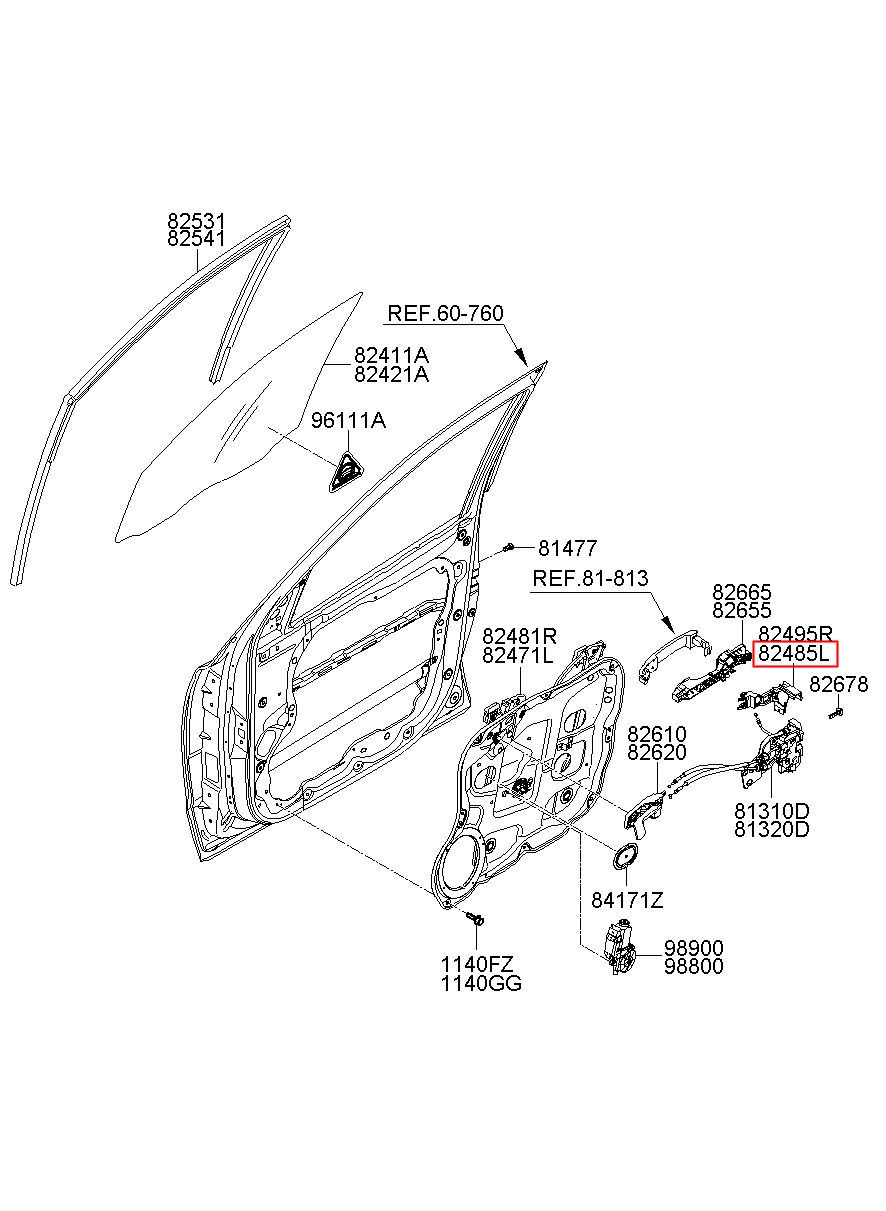 82531
82541

REF.60-760

82411A
82421A

96111A

81477

REF.81-813

82665
82655

82495R
82485L

82678

82481R
82471L

82610
82620

81310D
81320D

84171Z

98900
98800

1140FZ
1140GG