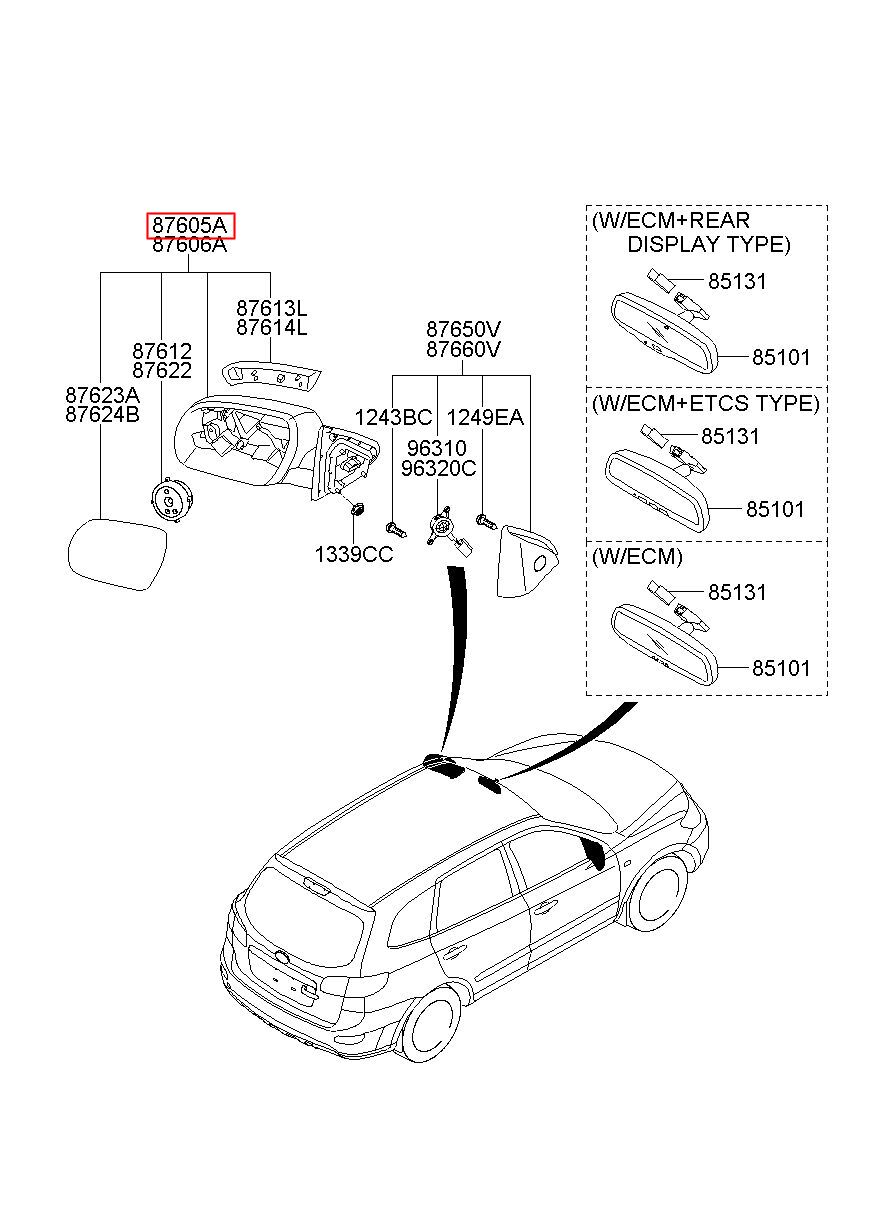 87605A
87606A

87613L
87614L

87612
87622

87623A
87624B

1339CC

87650V
87660V

1243BC
1249EA

96310
96320C

(W/ECM+REAR DISPLAY TYPE)
85131
85101

(W/ECM+ETCS TYPE)
85131
85101

(W/ECM)
85131
85101