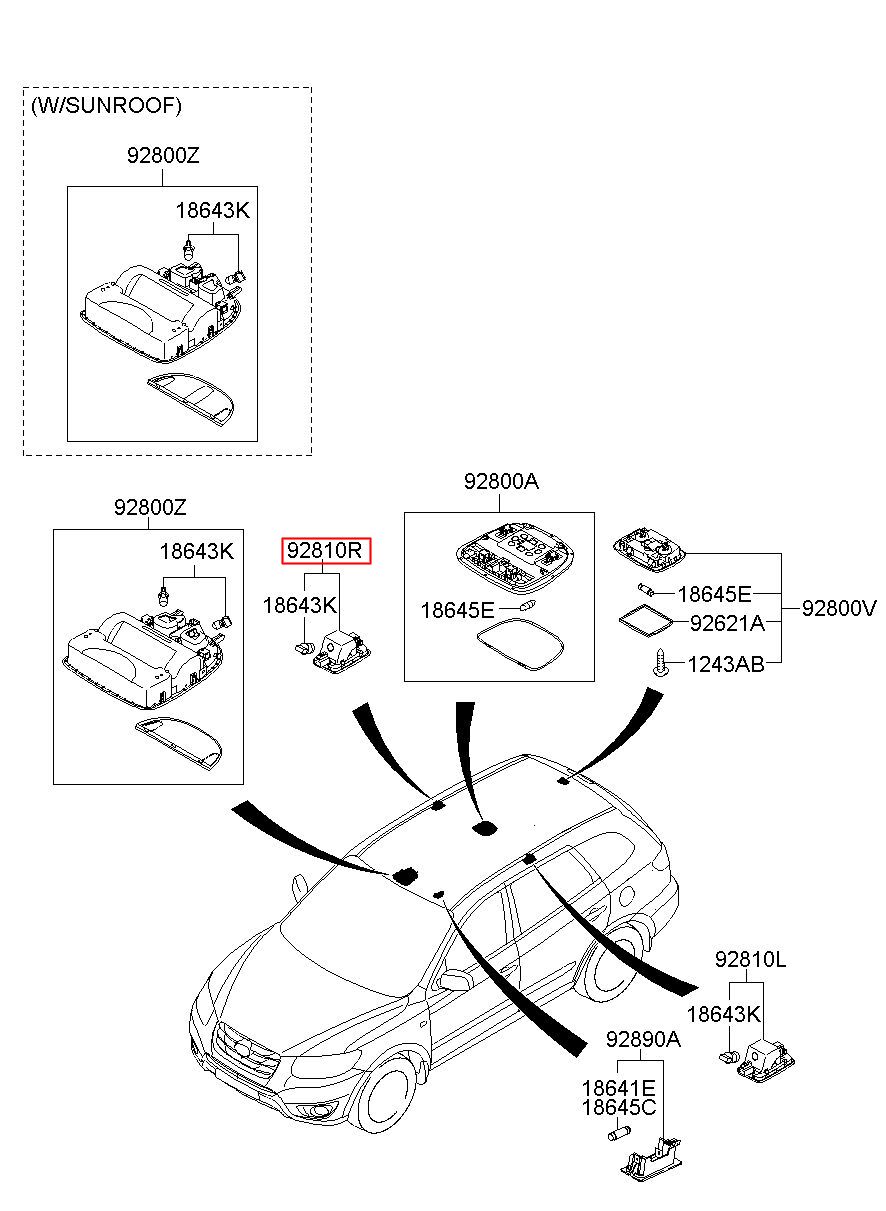 (W/SUNROOF)
92800Z
18643K

92800Z
18643K

92810R
18643K

92800A
18645E

18645E
92621A
1243AB
92800V

92810L
18643K

92890A
18641E
18645C