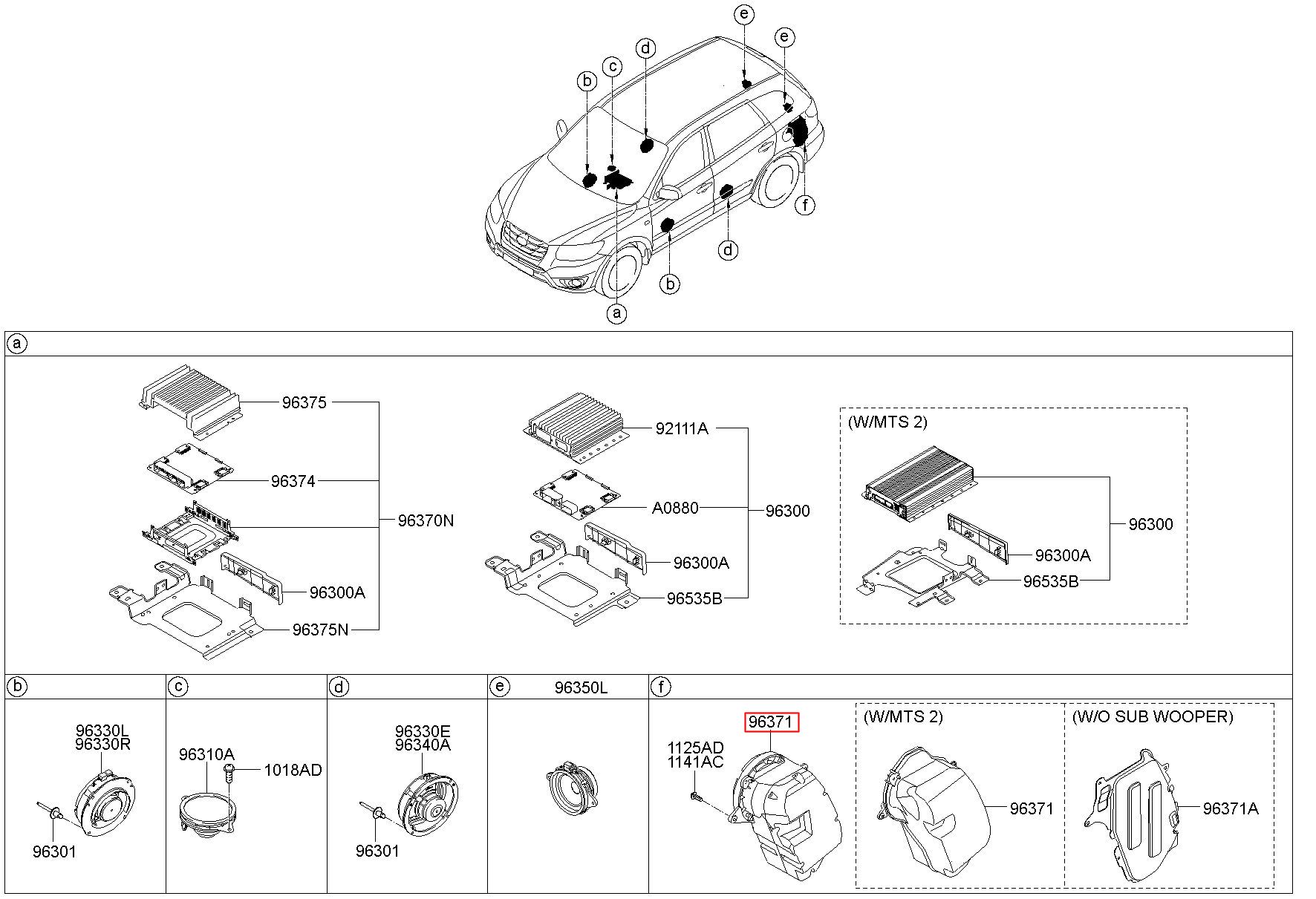 e
e
d
c
b
f
d
b
a

a

96375
96374
96370N
96300A
96375N

92111A
A0880
96300
96300A
96535B

(W/MTS 2)
96300
96300A
96535B

b
96330L
96330R
96301

c
96310A
1018AD

d
96330E
96340A
96301

e
96350L

f
96371
1125AD
1141AC

(W/MTS 2)
96371

(W/O SUB WOOPER)
96371A