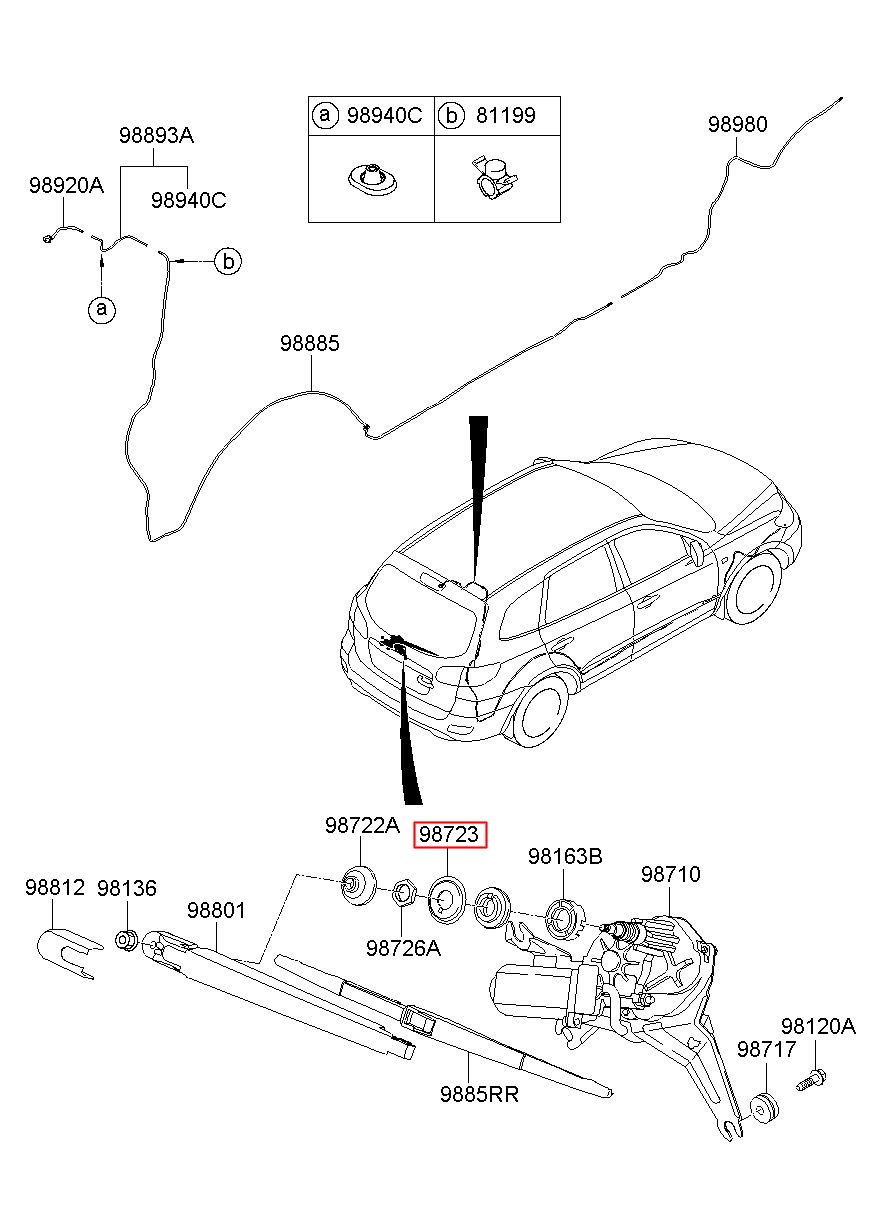 | a 98940C | b 81199 |
|---|---|
| | |

98893A
98920A
98940C
b
a
98980
98885
98722A
98723
98163B
98710
98812
98136
98801
98726A
98120A
98717
9885RR