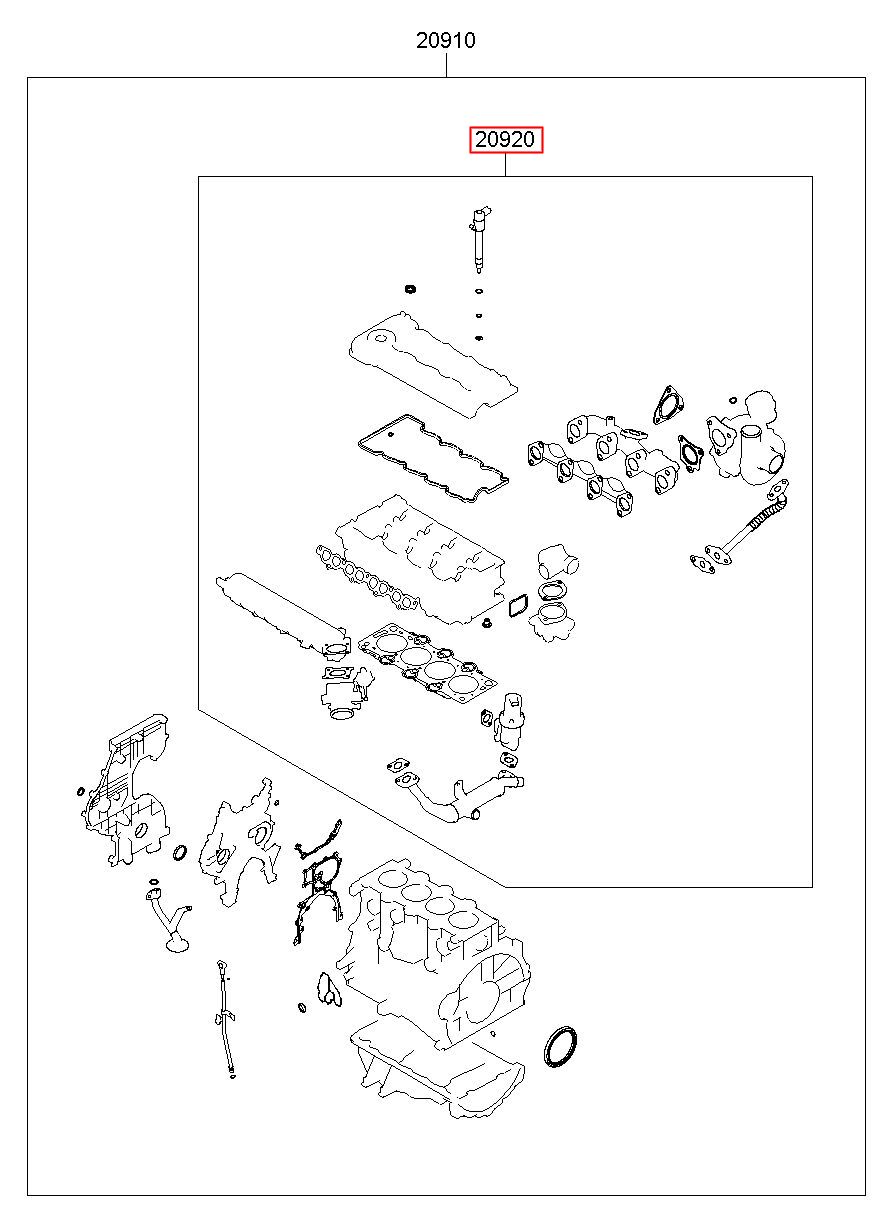 20910

20920