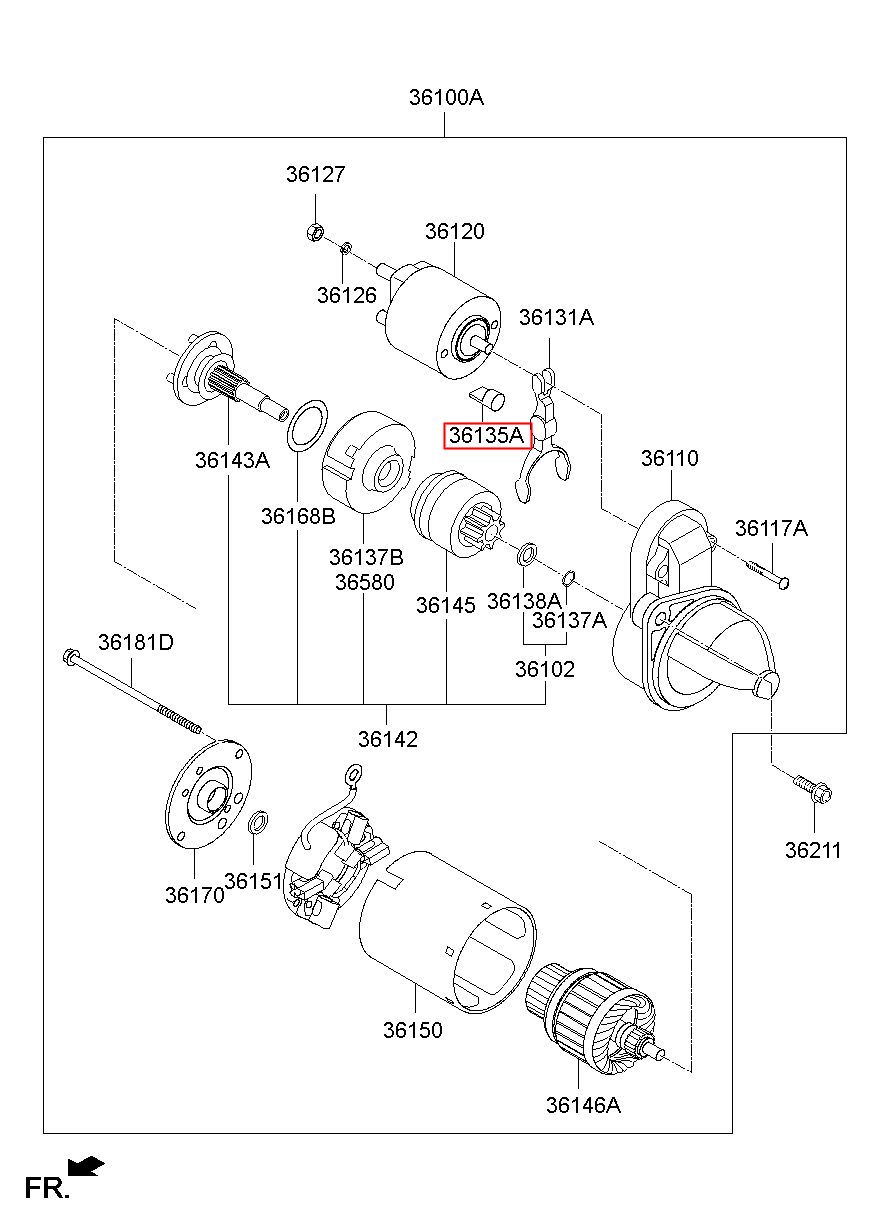 36100A

36127

36120

36126

36131A

36135A

36143A

36110

36168B

36117A

36137B
36580

36145

36138A

36137A

36181D

36102

36142

36211

36170

36151

36150

36146A

FR.