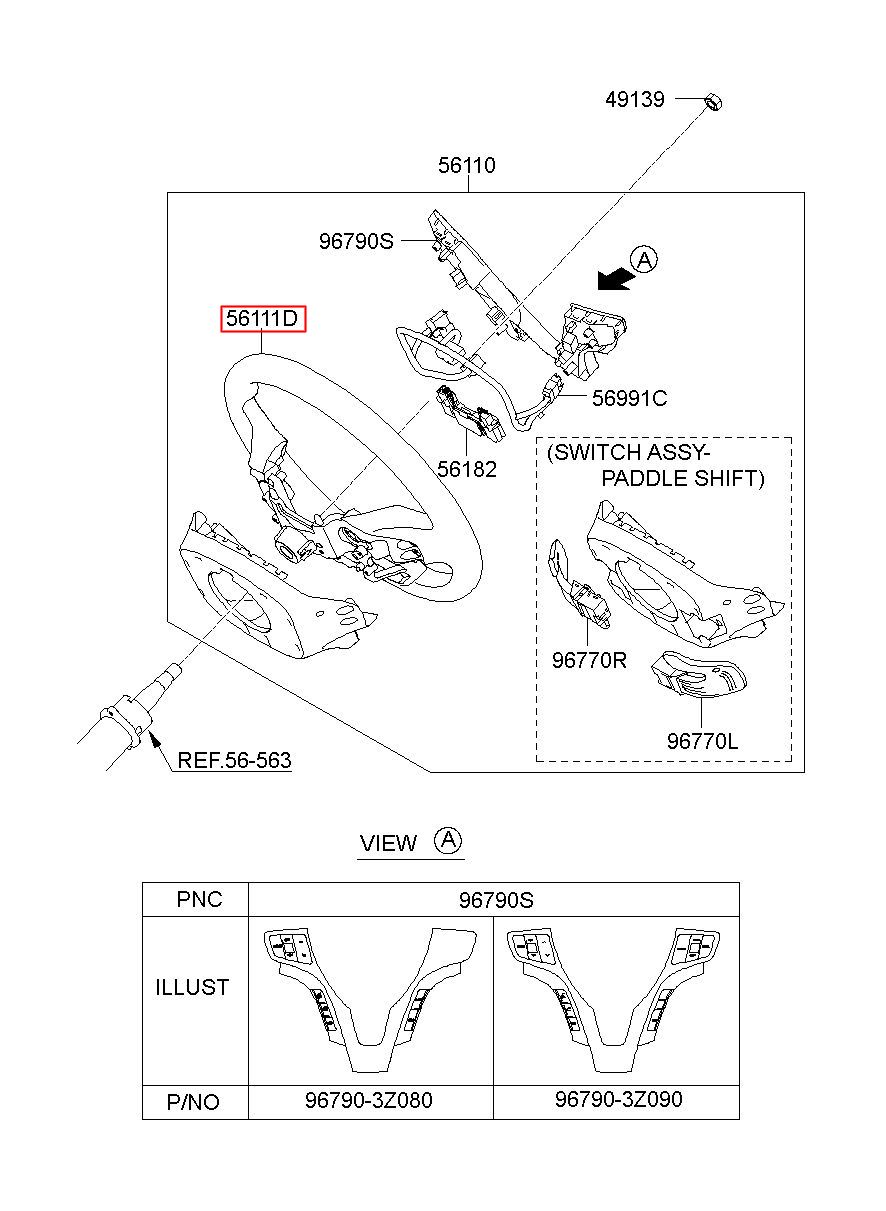 49139

56110

96790S

A

56111D

56991C

56182

(SWITCH ASSY-PADDLE SHIFT)

96770R

96770L

REF.56-563

VIEW A

| PNC | 96790S | |
|---|---|---|
| ILLUST | | |
| P/NO | 96790-3Z080 | 96790-3Z090 |