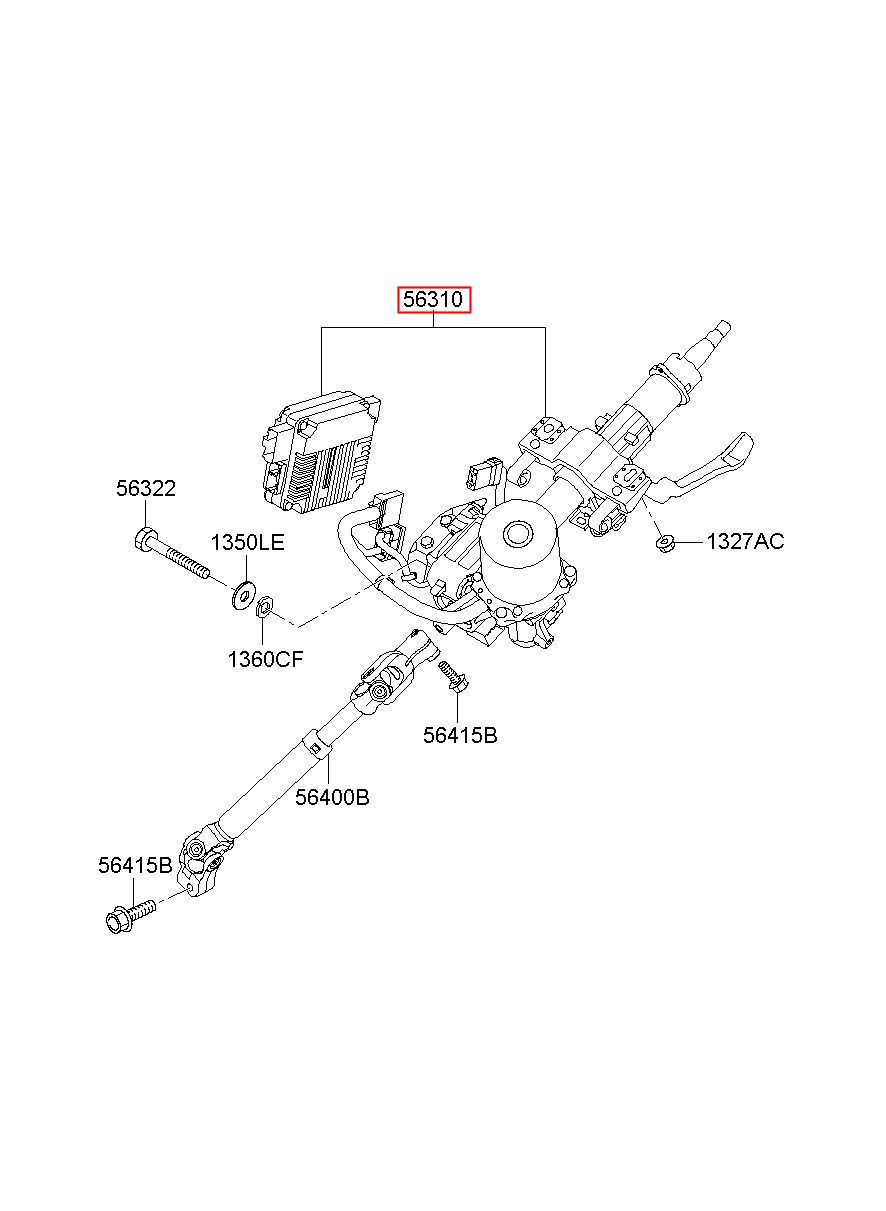 56310

56322

1350LE

1327AC

1360CF

56415B

56400B

56415B