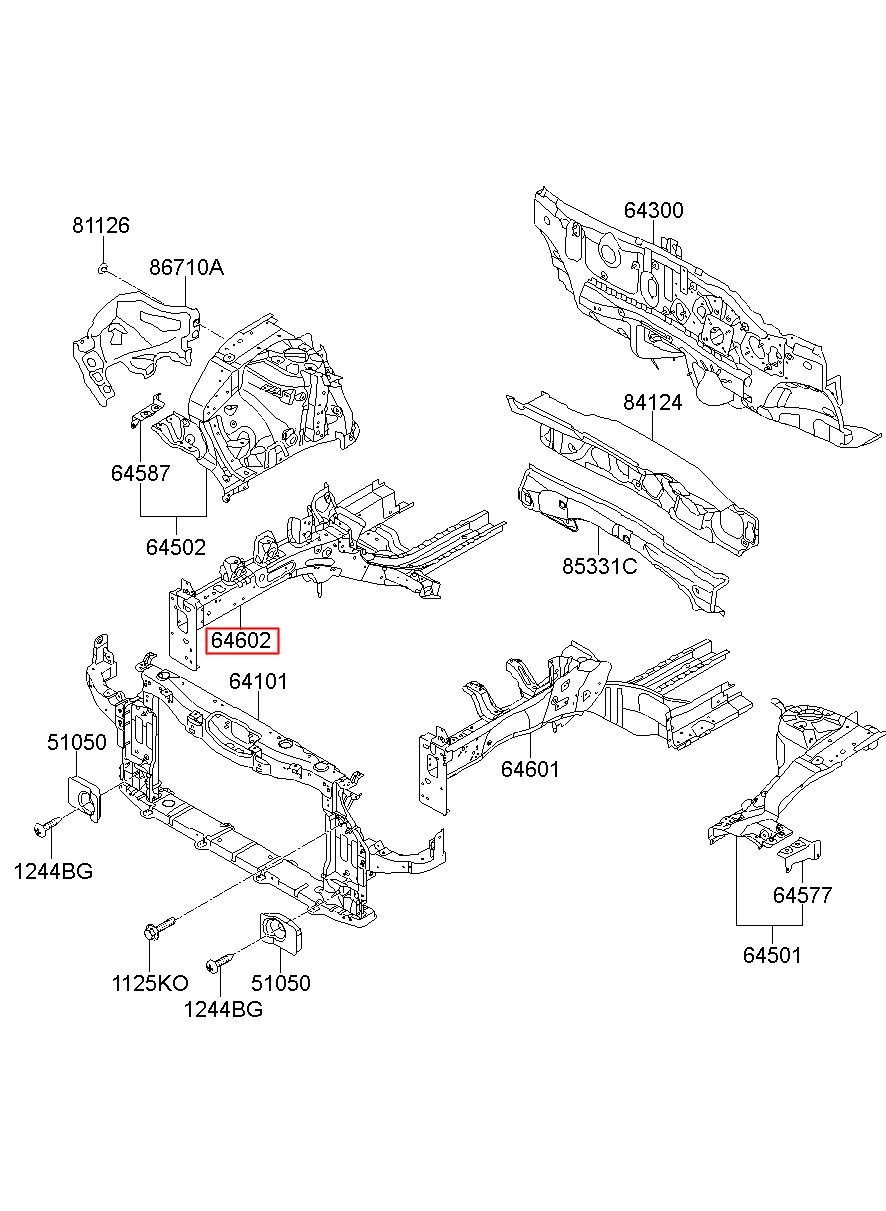 81126
86710A
64300
84124
64587
64502
85331C
64602
64101
51050
64601
1244BG
64577
64501
1125KO
51050
1244BG