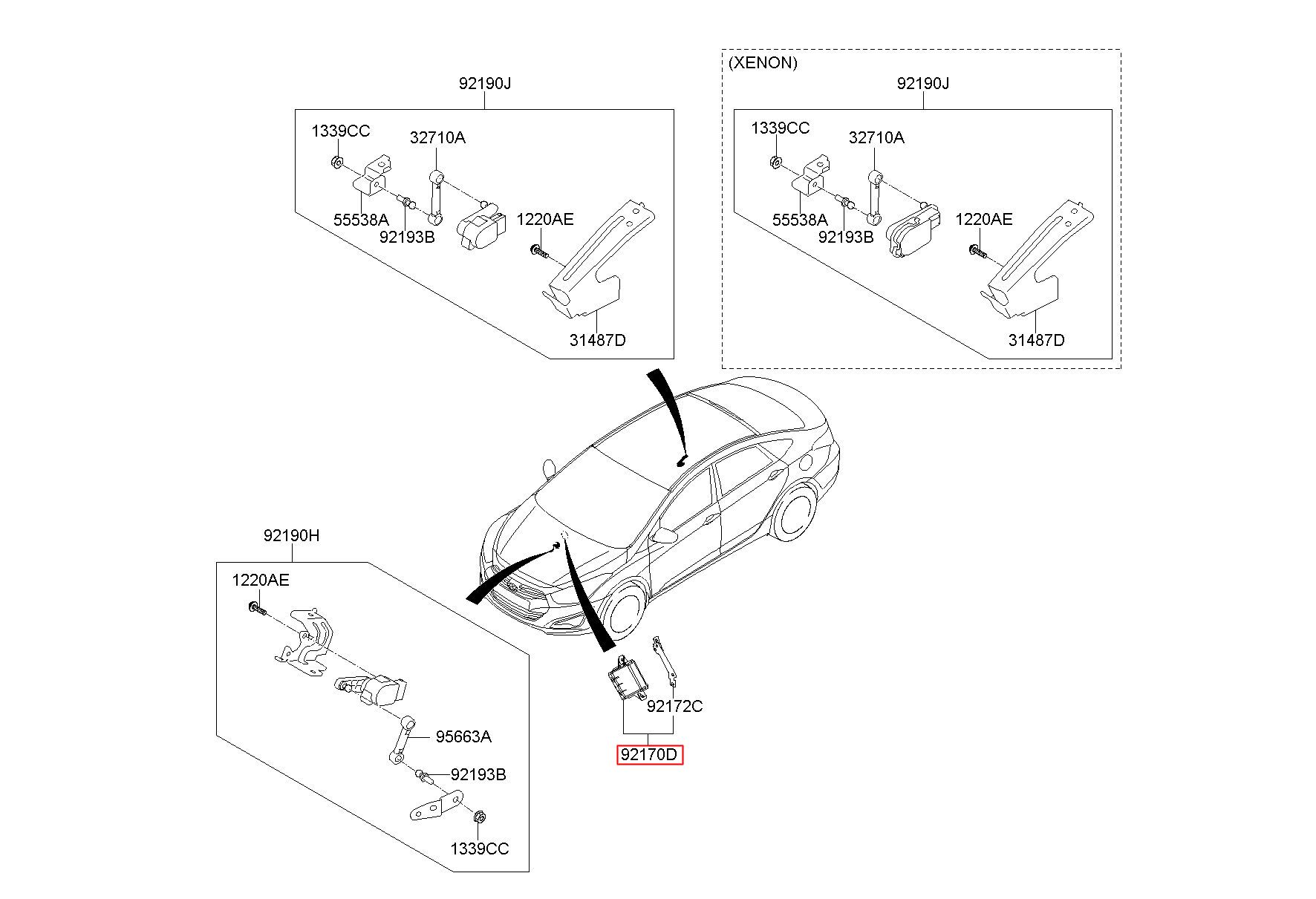 92190J

1339CC
32710A
55538A
92193B
1220AE
31487D

(XENON)
92190J

1339CC
32710A
55538A
92193B
1220AE
31487D

92190H

1220AE
95663A
92193B
1339CC

92172C
92170D