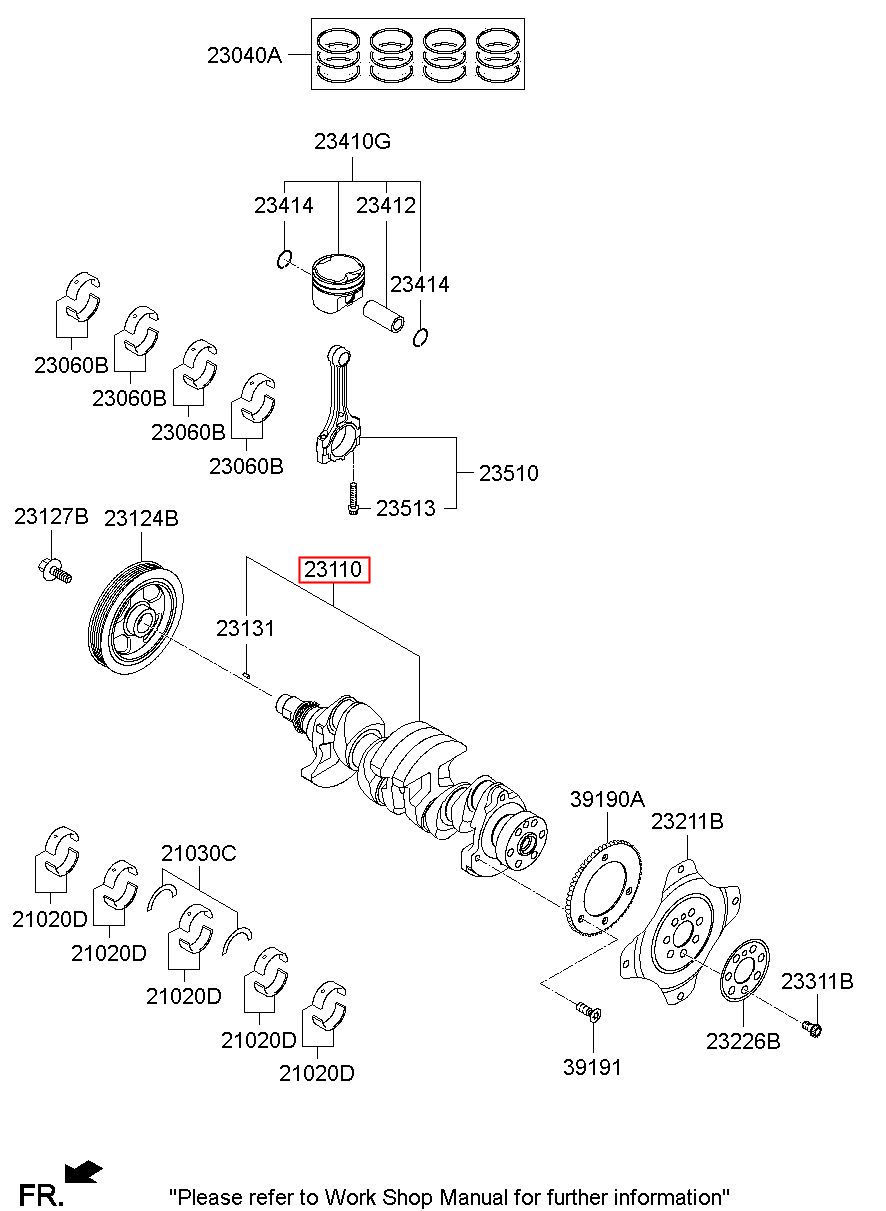 23040A

23410G

23414

23412

23414

23060B

23060B

23060B

23060B

23510

23513

23127B

23124B

23110

23131

39190A

23211B

21030C

21020D

21020D

21020D

21020D

21020D

23311B

23226B

39191

FR.

"Please refer to Work Shop Manual for further information"