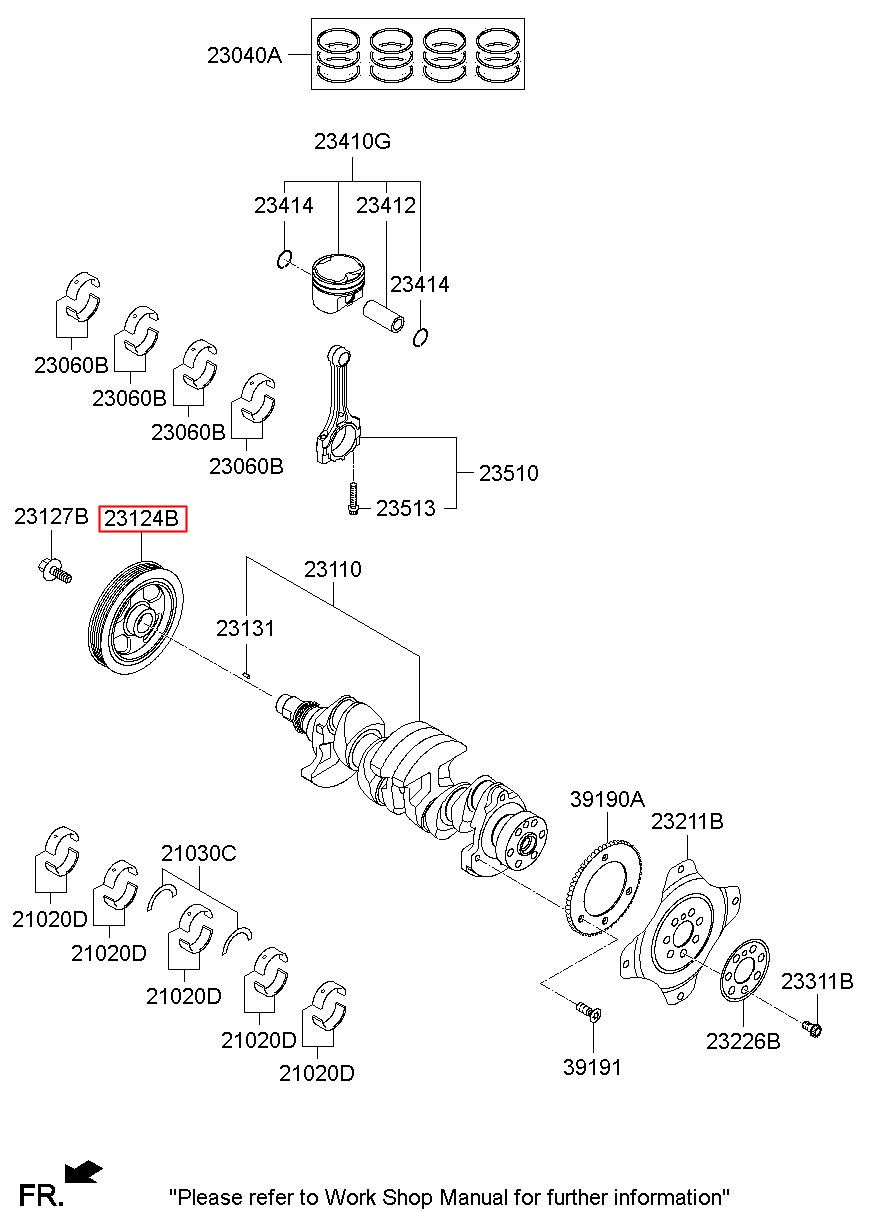 23040A

23410G

23414

23412

23414

23060B

23060B

23060B

23060B

23510

23513

23127B

23124B

23110

23131

39190A

23211B

21030C

21020D

21020D

21020D

21020D

21020D

23311B

23226B

39191

FR.

"Please refer to Work Shop Manual for further information"