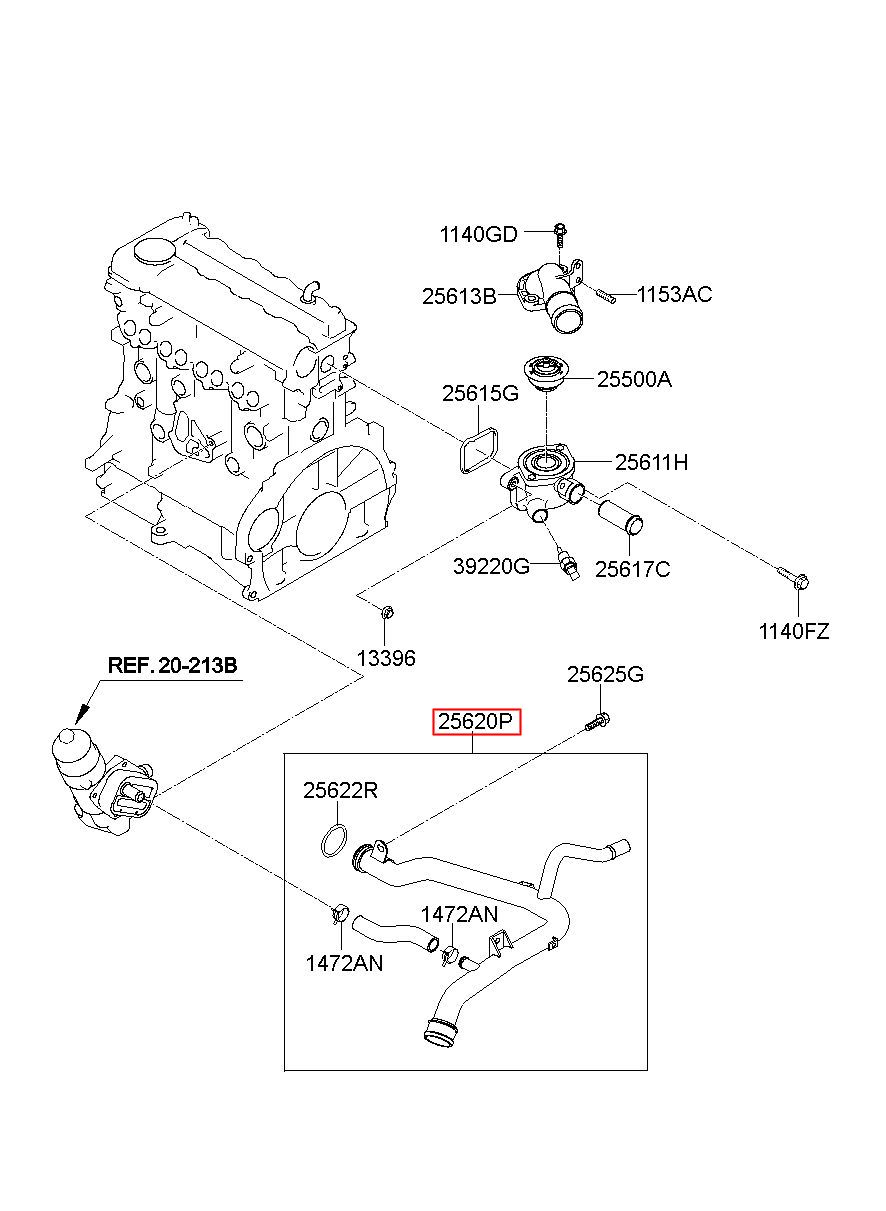 1140GD
25613B
1153AC
25500A
25615G
25611H
39220G
25617C
1140FZ
13396
REF. 20-213B
25625G
25620P
25622R
1472AN
1472AN