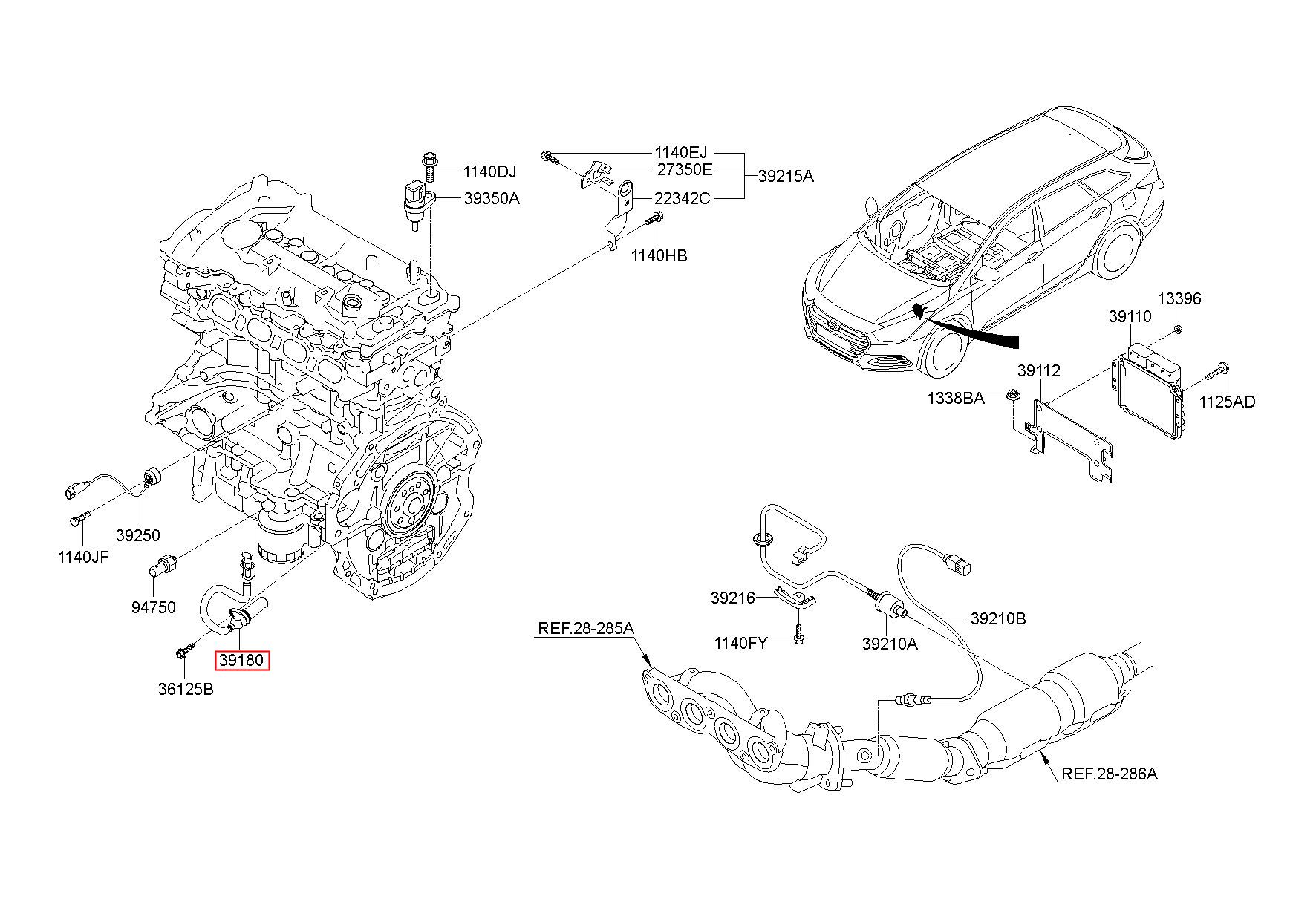 1140DJ
39350A
1140EJ
27350E
22342C
39215A
1140HB
13396
39110
39112
1338BA
1125AD
39250
1140JF
94750
39180
36125B
39216
1140FY
39210A
39210B
REF.28-285A
REF.28-286A