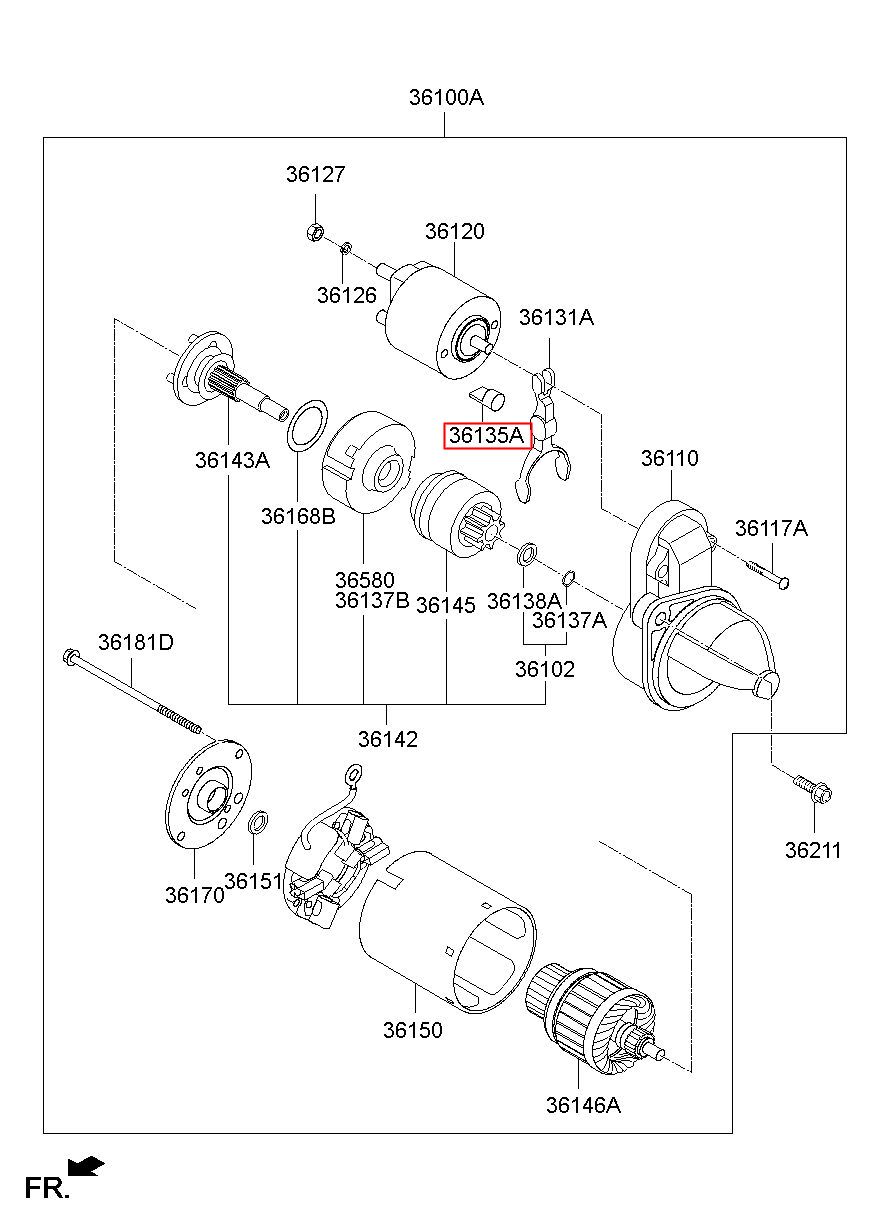 36100A

36127

36120

36126

36131A

36135A

36143A

36110

36168B

36117A

36580
36137B

36145

36138A

36137A

36181D

36102

36142

36211

36170

36151

36150

36146A

FR.