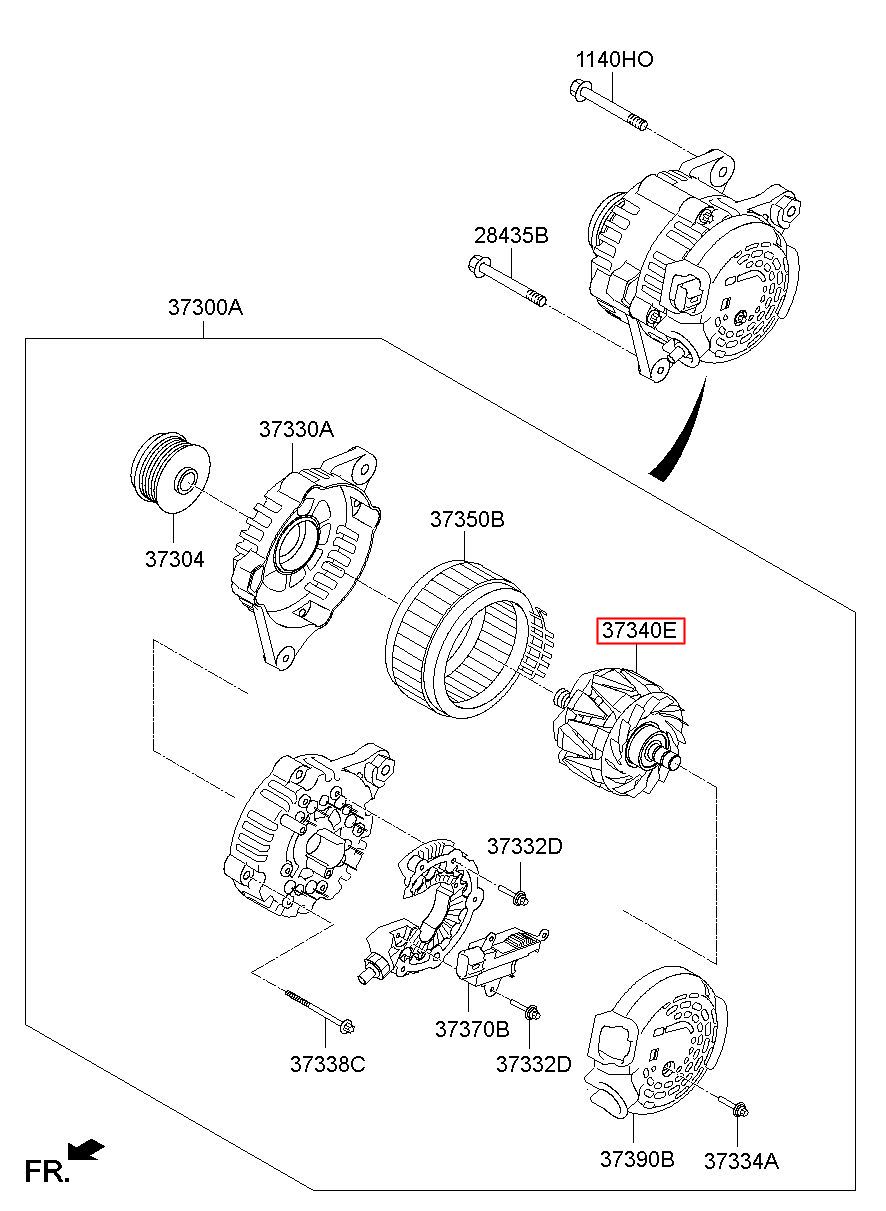 1140HO

28435B

37300A

37330A

37304

37350B

37340E

37332D

37370B

37332D

37338C

37390B

37334A

FR.