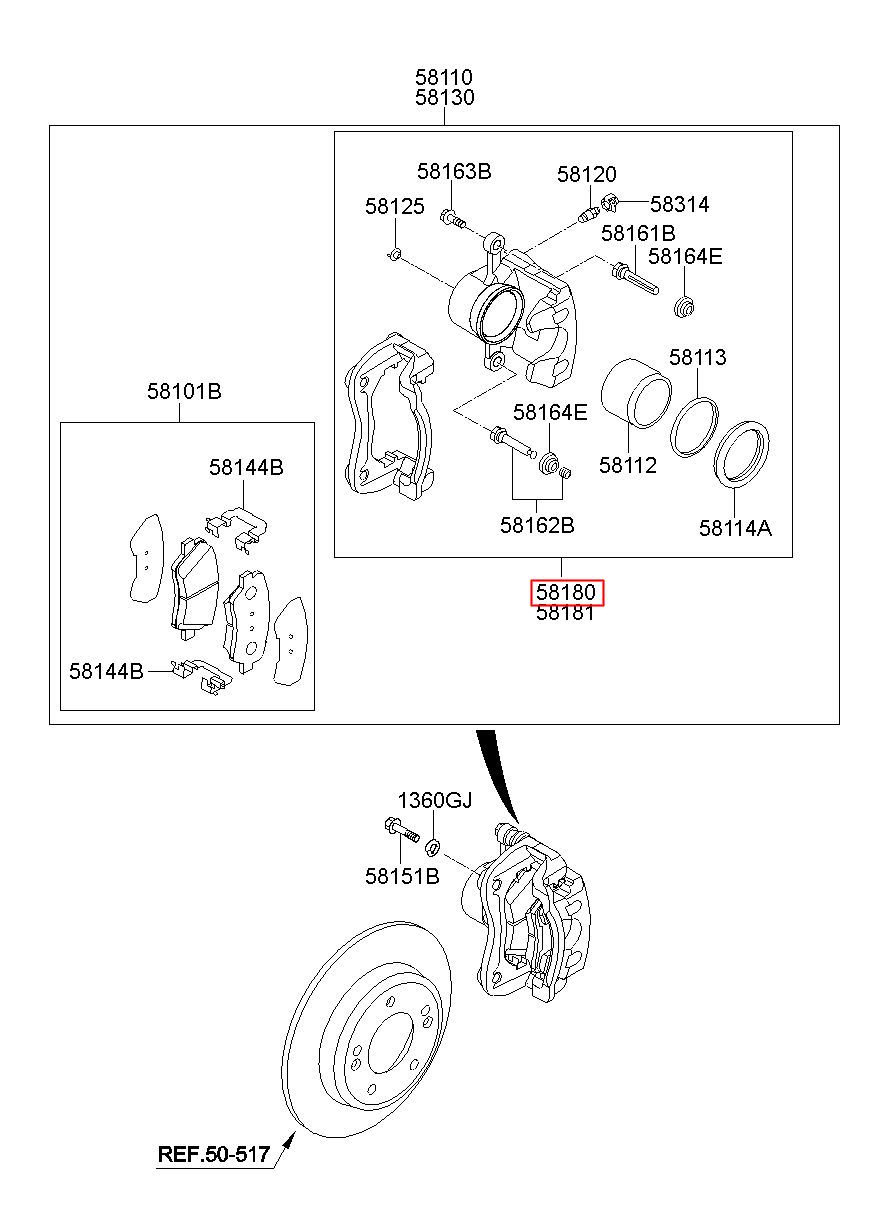 58110
58130

58163B
58120
58125
58314
58161B
58164E
58113
58164E
58112
58162B
58114A

58180
58181

58101B
58144B
58144B

1360GJ
58151B

REF.50-517