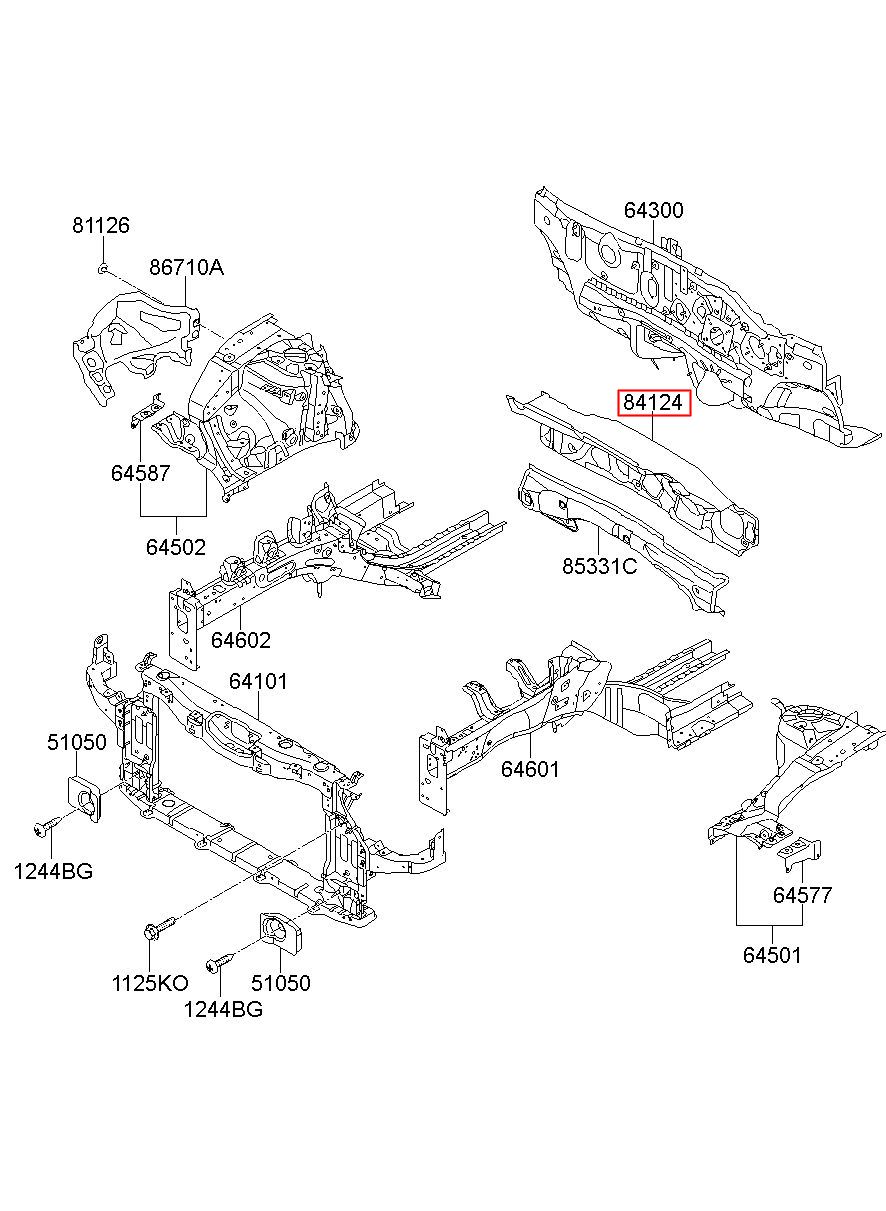 81126
86710A
64300
84124
64587
64502
85331C
64602
64101
51050
64601
1244BG
64577
64501
1125KO
51050
1244BG