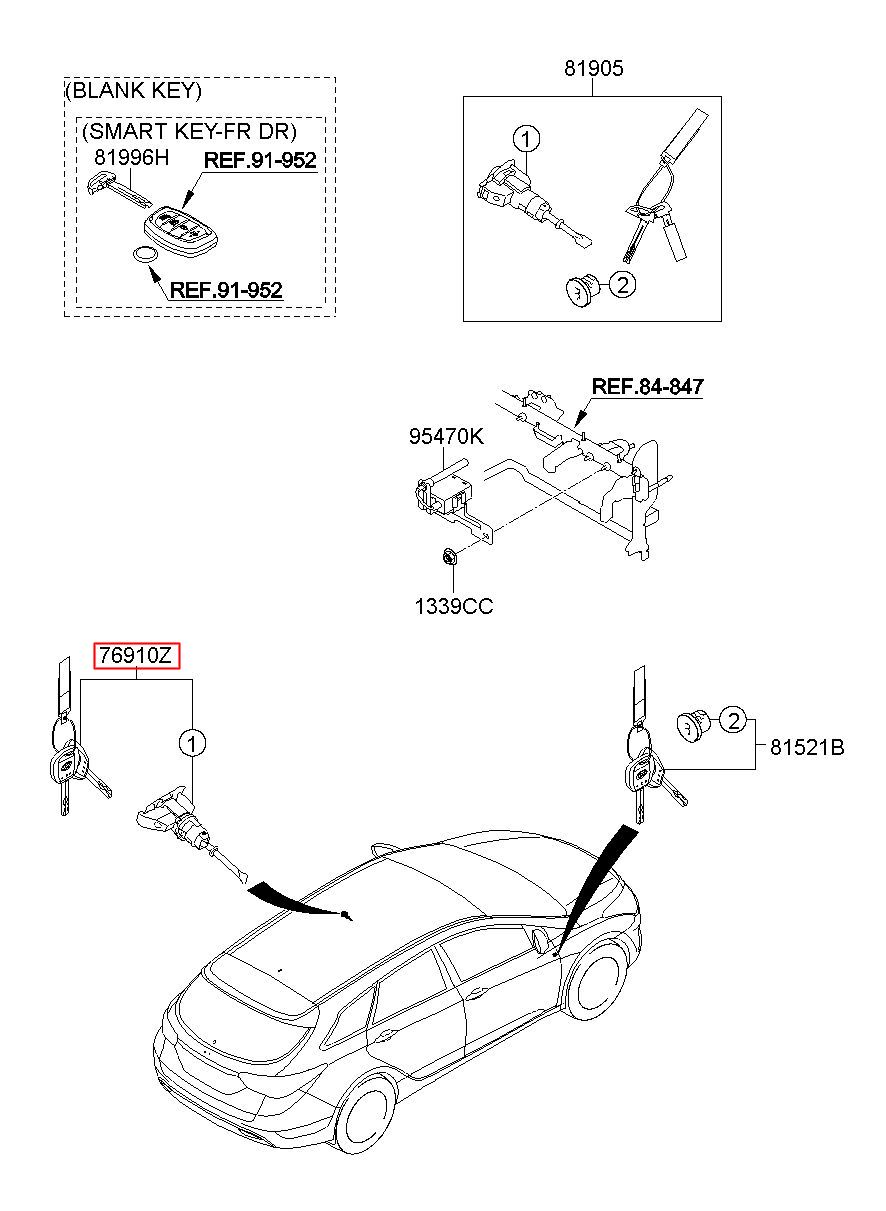 (BLANK KEY)
(SMART KEY-FR DR)
81996H
REF.91-952
REF.91-952

81905
1
2

REF.84-847
95470K
1339CC

76910Z
1

2
81521B